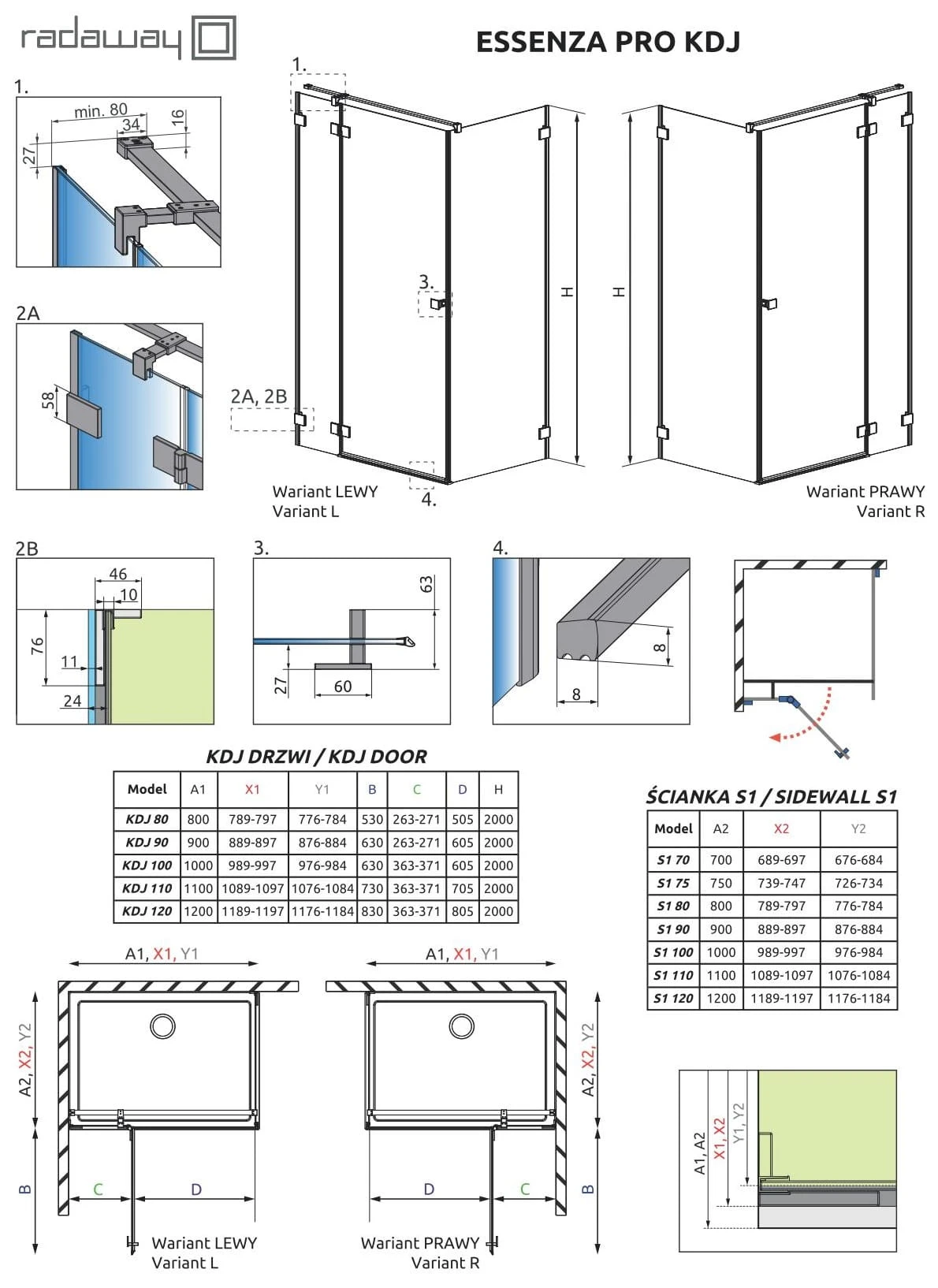 radaway

ESSENZA PRO KDJ

1.

min. 80

34

16

27

2A

58

1.

3.

2A, 2B

4.

H

H

Wariant LEWY
Variant L

Wariant PRAWY
Variant R

2B

46

10

76

11

24

3.

63

27

60

4.

8

8

KDJ DRZWI / KDJ DOOR

| Model | A1 | X1 | Y1 | B | C | D | H |
|---|---|---|---|---|---|---|---|
| KDJ 80 | 800 | 789-797 | 776-784 | 530 | 263-271 | 505 | 2000 |
| KDJ 90 | 900 | 889-897 | 876-884 | 630 | 263-271 | 605 | 2000 |
| KDJ 100 | 1000 | 989-997 | 976-984 | 630 | 363-371 | 605 | 2000 |
| KDJ 110 | 1100 | 1089-1097 | 1076-1084 | 730 | 363-371 | 705 | 2000 |
| KDJ 120 | 1200 | 1189-1197 | 1176-1184 | 830 | 363-371 | 805 | 2000 |

ŚCIANKA S1 / SIDEWALL S1

| Model | A2 | X2 | Y2 |
|---|---|---|---|
| S1 70 | 700 | 689-697 | 676-684 |
| S1 75 | 750 | 739-747 | 726-734 |
| S1 80 | 800 | 789-797 | 776-784 |
| S1 90 | 900 | 889-897 | 876-884 |
| S1 100 | 1000 | 989-997 | 976-984 |
| S1 110 | 1100 | 1089-1097 | 1076-1084 |
| S1 120 | 1200 | 1189-1197 | 1176-1184 |

A1, X1, Y1

A2, X2, Y2

B

C

D

Wariant LEWY
Variant L

A1, X1, Y1

A2, X2, Y2

B

D

C

Wariant PRAWY
Variant R

A1, A2

X1, X2

Y1, Y2