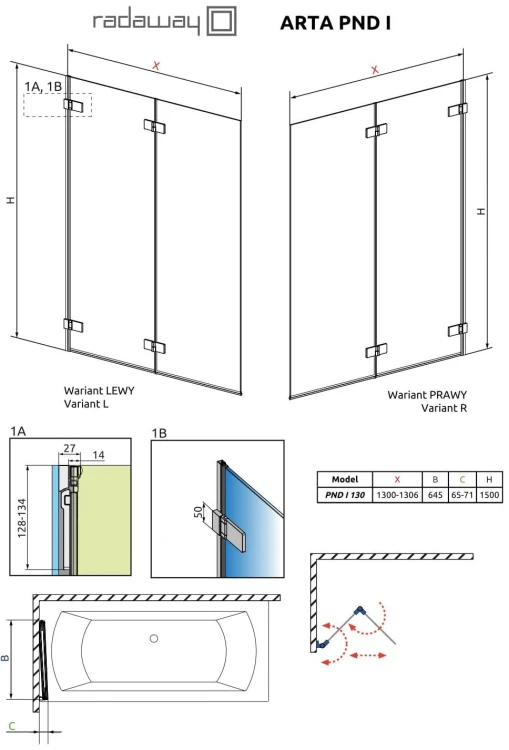 radaway

ARTA PND I

X

1A, 1B

H

X

H

Wariant LEWY
Variant L

Wariant PRAWY
Variant R

1A

27

14

128-134

1B

50

| Model | X | B | C | H |
|---|---|---|---|---|
| PND I 130 | 1300-1306 | 645 | 65-71 | 1500 |

B

C