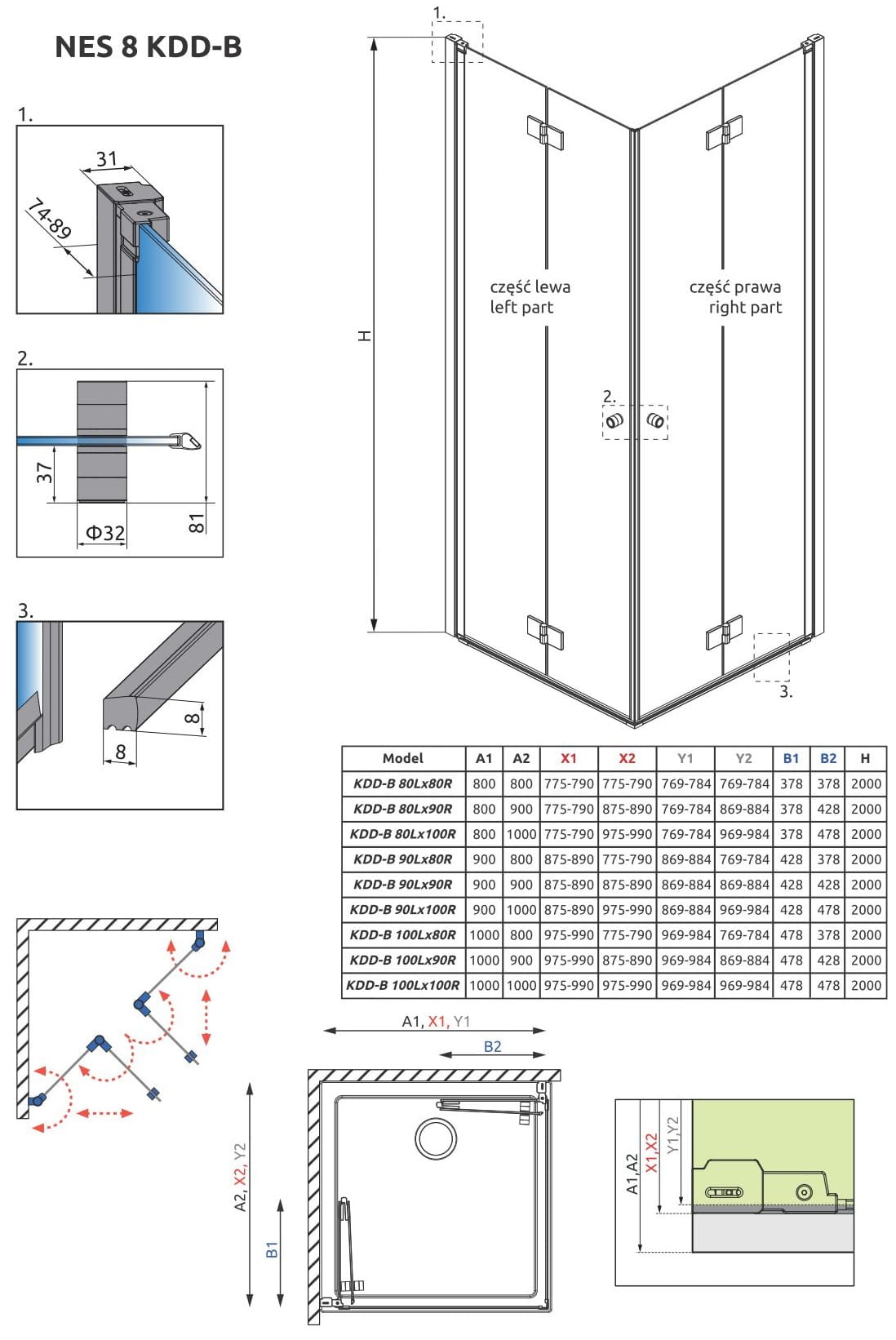 NES 8 KDD-B

1.

31

74-89

2.

37

Φ32

81

3.

8

8

1.

H

część lewa
left part

część prawa
right part

2.

3.

| Model | A1 | A2 | X1 | X2 | Y1 | Y2 | B1 | B2 | H |
|---|---|---|---|---|---|---|---|---|---|
| KDD-B 80Lx80R | 800 | 800 | 775-790 | 775-790 | 769-784 | 769-784 | 378 | 378 | 2000 |
| KDD-B 80Lx90R | 800 | 900 | 775-790 | 875-890 | 769-784 | 869-884 | 378 | 428 | 2000 |
| KDD-B 80Lx100R | 800 | 1000 | 775-790 | 975-990 | 769-784 | 969-984 | 378 | 478 | 2000 |
| KDD-B 90Lx80R | 900 | 800 | 875-890 | 775-790 | 869-884 | 769-784 | 428 | 378 | 2000 |
| KDD-B 90Lx90R | 900 | 900 | 875-890 | 875-890 | 869-884 | 869-884 | 428 | 428 | 2000 |
| KDD-B 90Lx100R | 900 | 1000 | 875-890 | 975-990 | 869-884 | 969-984 | 428 | 478 | 2000 |
| KDD-B 100Lx80R | 1000 | 800 | 975-990 | 775-790 | 969-984 | 769-784 | 478 | 378 | 2000 |
| KDD-B 100Lx90R | 1000 | 900 | 975-990 | 875-890 | 969-984 | 869-884 | 478 | 428 | 2000 |
| KDD-B 100Lx100R | 1000 | 1000 | 975-990 | 975-990 | 969-984 | 969-984 | 478 | 478 | 2000 |

A1, X1, Y1

B2

A2, X2, Y2

B1

A1,A2

X1,X2

Y1,Y2