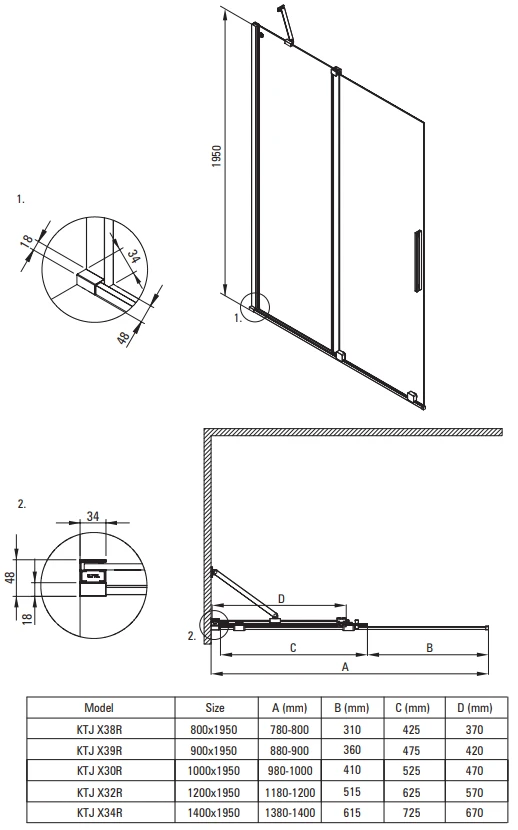 1950

1.

18

34

48

1.

2.

34

48

18

D

2.

C

B

A

| Model | Size | A (mm) | B (mm) | C (mm) | D (mm) |
|---|---|---|---|---|---|
| KTJ X38R | 800x1950 | 780-800 | 310 | 425 | 370 |
| KTJ X39R | 900x1950 | 880-900 | 360 | 475 | 420 |
| KTJ X30R | 1000x1950 | 980-1000 | 410 | 525 | 470 |
| KTJ X32R | 1200x1950 | 1180-1200 | 515 | 625 | 570 |
| KTJ X34R | 1400x1950 | 1380-1400 | 615 | 725 | 670 |