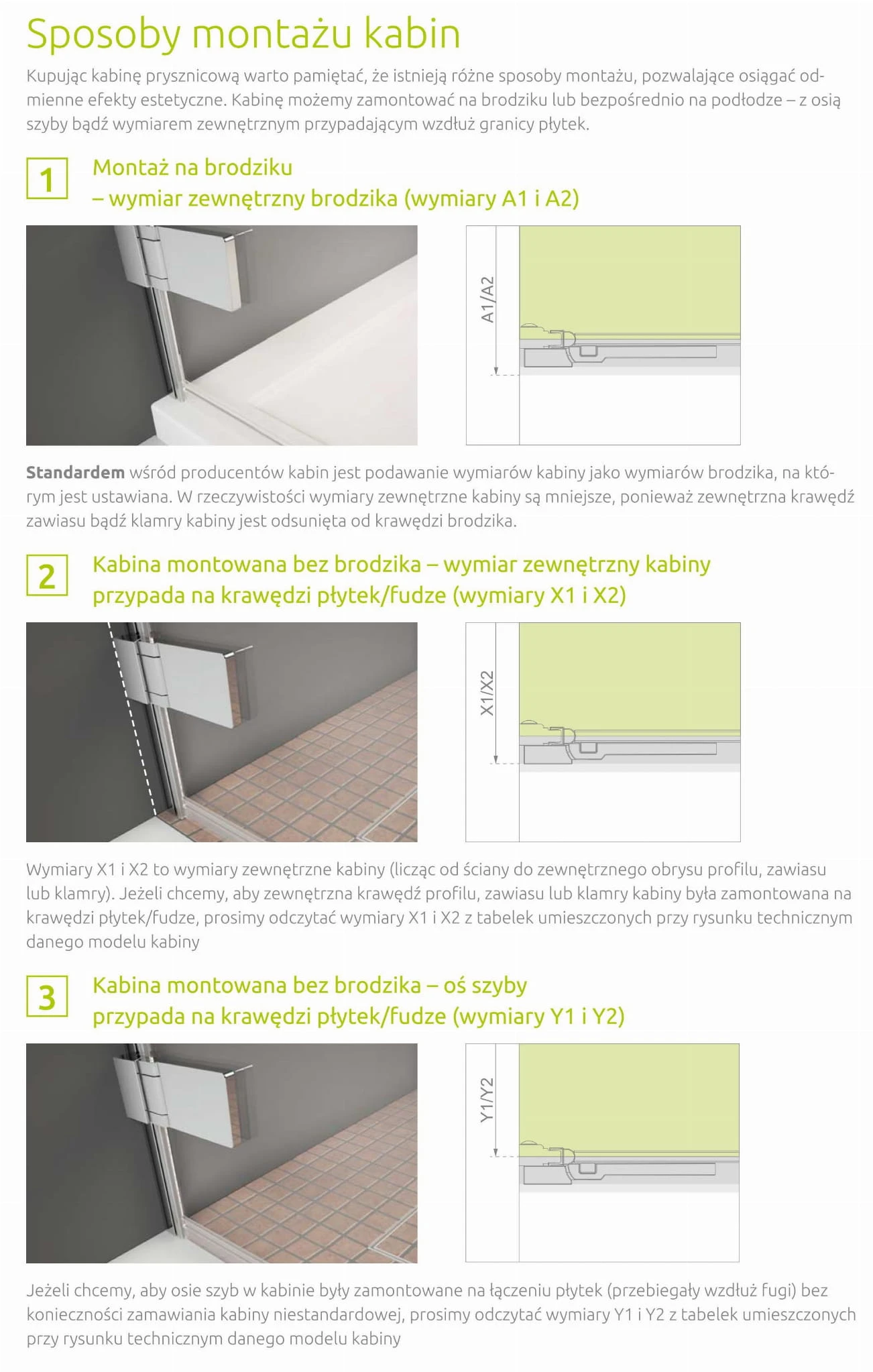 Sposoby montażu kabin

Kupując kabinę prysznicową warto pamiętać, że istnieją różne sposoby montażu, pozwalające osiągać odmienne efekty estetyczne. Kabinę możemy zamontować na brodziku lub bezpośrednio na podłodze – z osią szyby bądź wymiarem zewnętrznym przypadającym wzdłuż granicy płytek.

1

Montaż na brodziku
– wymiar zewnętrzny brodzika (wymiary A1 i A2)

A1/A2

**Standardem** wśród producentów kabin jest podawanie wymiarów kabiny jako wymiarów brodzika, na którym jest ustawiana. W rzeczywistości wymiary zewnętrzne kabiny są mniejsze, ponieważ zewnętrzna krawędź zawiasu bądź klamry kabiny jest odsunięta od krawędzi brodzika.

2

Kabina montowana bez brodzika – wymiar zewnętrzny kabiny przypada na krawędzi płytek/fudze (wymiary X1 i X2)

X1/X2

Wymiary X1 i X2 to wymiary zewnętrzne kabiny (licząc od ściany do zewnętrznego obrysu profilu, zawiasu lub klamry). Jeżeli chcemy, aby zewnętrzna krawędź profilu, zawiasu lub klamry kabiny była zamontowana na krawędzi płytek/fudze, prosimy odczytać wymiary X1 i X2 z tabelek umieszczonych przy rysunku technicznym danego modelu kabiny

3

Kabina montowana bez brodzika – oś szyby
przypada na krawędzi płytek/fudze (wymiary Y1 i Y2)

Y1/Y2

Jeżeli chcemy, aby osie szyb w kabinie były zamontowane na łączeniu płytek (przebiegały wzdłuż fugi) bez konieczności zamawiania kabiny niestandardowej, prosimy odczytać wymiary Y1 i Y2 z tabelek umieszczonych przy rysunku technicznym danego modelu kabiny