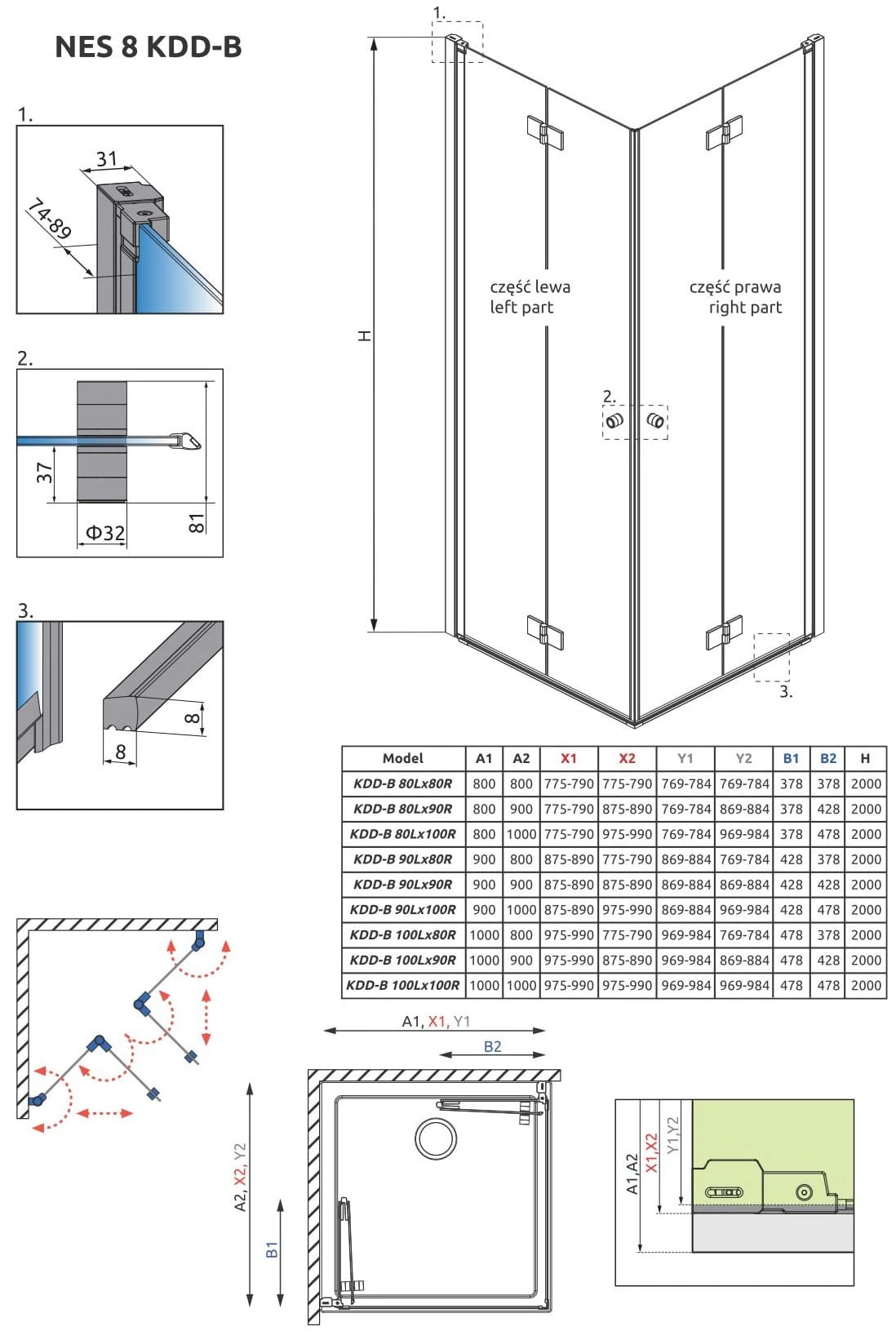 NES 8 KDD-B

1.

31

74-89

2.

37

Φ32

81

3.

8

8

1.

H

część lewa
left part

część prawa
right part

2.

3.

| Model | A1 | A2 | X1 | X2 | Y1 | Y2 | B1 | B2 | H |
|---|---|---|---|---|---|---|---|---|---|
| KDD-B 80Lx80R | 800 | 800 | 775-790 | 775-790 | 769-784 | 769-784 | 378 | 378 | 2000 |
| KDD-B 80Lx90R | 800 | 900 | 775-790 | 875-890 | 769-784 | 869-884 | 378 | 428 | 2000 |
| KDD-B 80Lx100R | 800 | 1000 | 775-790 | 975-990 | 769-784 | 969-984 | 378 | 478 | 2000 |
| KDD-B 90Lx80R | 900 | 800 | 875-890 | 775-790 | 869-884 | 769-784 | 428 | 378 | 2000 |
| KDD-B 90Lx90R | 900 | 900 | 875-890 | 875-890 | 869-884 | 869-884 | 428 | 428 | 2000 |
| KDD-B 90Lx100R | 900 | 1000 | 875-890 | 975-990 | 869-884 | 969-984 | 428 | 478 | 2000 |
| KDD-B 100Lx80R | 1000 | 800 | 975-990 | 775-790 | 969-984 | 769-784 | 478 | 378 | 2000 |
| KDD-B 100Lx90R | 1000 | 900 | 975-990 | 875-890 | 969-984 | 869-884 | 478 | 428 | 2000 |
| KDD-B 100Lx100R | 1000 | 1000 | 975-990 | 975-990 | 969-984 | 969-984 | 478 | 478 | 2000 |

A1, X1, Y1

B2

A2, X2, Y2

B1

A1,A2

X1,X2

Y1,Y2