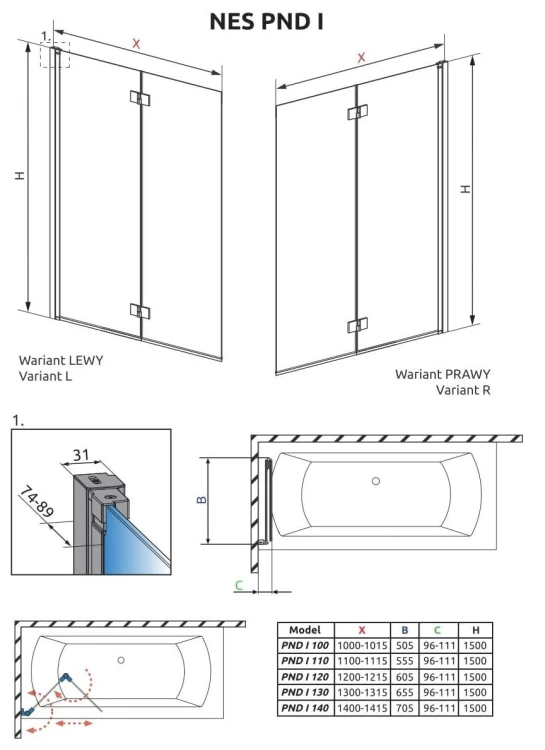 NES PND I

1.

X

H

X

H

Wariant LEWY
Variant L

Wariant PRAWY
Variant R

1.

31

74-89

B

C

| Model | X | B | C | H |
|---|---|---|---|---|
| PND I 100 | 1000-1015 | 505 | 96-111 | 1500 |
| PND I 110 | 1100-1115 | 555 | 96-111 | 1500 |
| PND I 120 | 1200-1215 | 605 | 96-111 | 1500 |
| PND I 130 | 1300-1315 | 655 | 96-111 | 1500 |
| PND I 140 | 1400-1415 | 705 | 96-111 | 1500 |