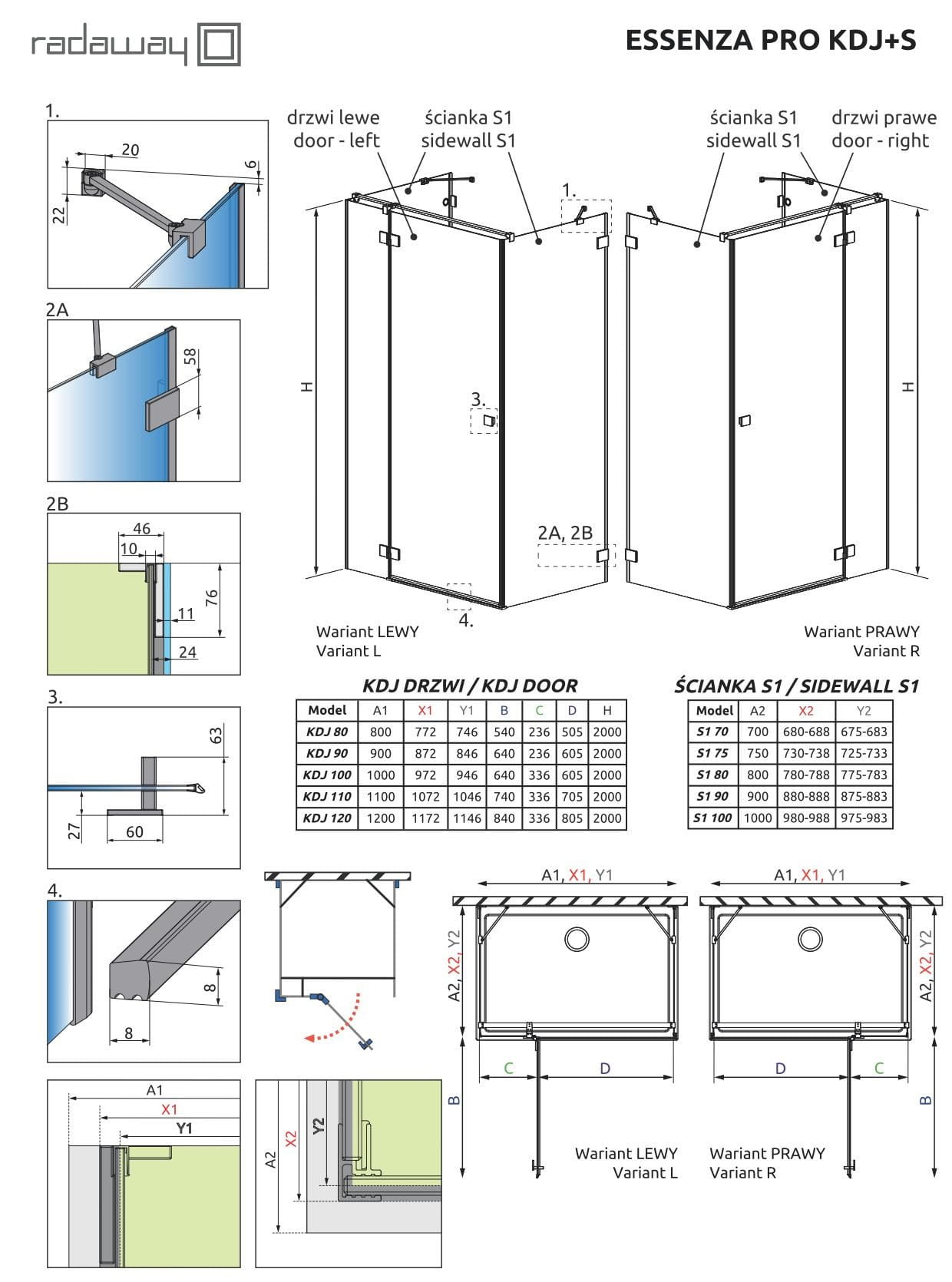 radaway

ESSENZA PRO KDJ+S

1.

20

6

22

2A

58

2B

46

10

76

11

24

3.

63

27

60

4.

8

8

A1

X1

Y1

A2

X2

Y2

drzwi lewe
door - left

ścianka S1
sidewall S1

ścianka S1
sidewall S1

drzwi prawe
door - right

1.

H

3.

2A, 2B

4.

H

Wariant LEWY
Variant L

Wariant PRAWY
Variant R

KDJ DRZWI / KDJ DOOR

| Model | A1 | X1 | Y1 | B | C | D | H |
|---|---|---|---|---|---|---|---|
| KDJ 80 | 800 | 772 | 746 | 540 | 236 | 505 | 2000 |
| KDJ 90 | 900 | 872 | 846 | 640 | 236 | 605 | 2000 |
| KDJ 100 | 1000 | 972 | 946 | 640 | 336 | 605 | 2000 |
| KDJ 110 | 1100 | 1072 | 1046 | 740 | 336 | 705 | 2000 |
| KDJ 120 | 1200 | 1172 | 1146 | 840 | 336 | 805 | 2000 |

ŚCIANKA S1 / SIDEWALL S1

| Model | A2 | X2 | Y2 |
|---|---|---|---|
| S1 70 | 700 | 680-688 | 675-683 |
| S1 75 | 750 | 730-738 | 725-733 |
| S1 80 | 800 | 780-788 | 775-783 |
| S1 90 | 900 | 880-888 | 875-883 |
| S1 100 | 1000 | 980-988 | 975-983 |

A1, X1, Y1

A2, X2, Y2

C

D

B

Wariant LEWY
Variant L

A1, X1, Y1

A2, X2, Y2

D

C

B

Wariant PRAWY
Variant R