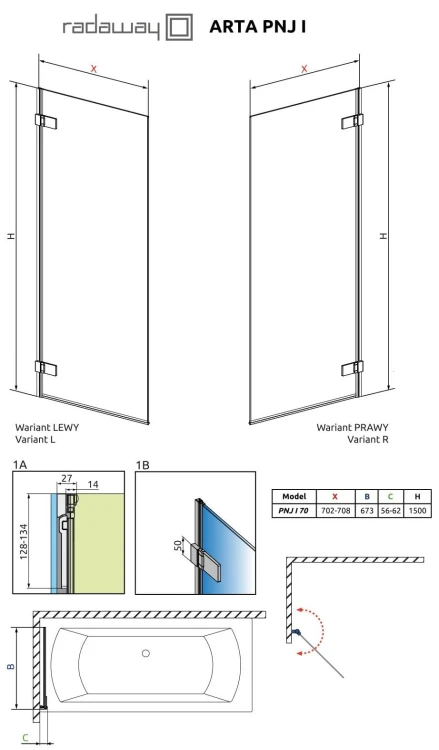 radaway ARTA PNJ I

X

H

X

H

Wariant LEWY
Variant L

Wariant PRAWY
Variant R

1A

27

14

128-134

1B

50

| Model | X | B | C | H |
|---|---|---|---|---|
| PNJ I 70 | 702-708 | 673 | 56-62 | 1500 |

B

C