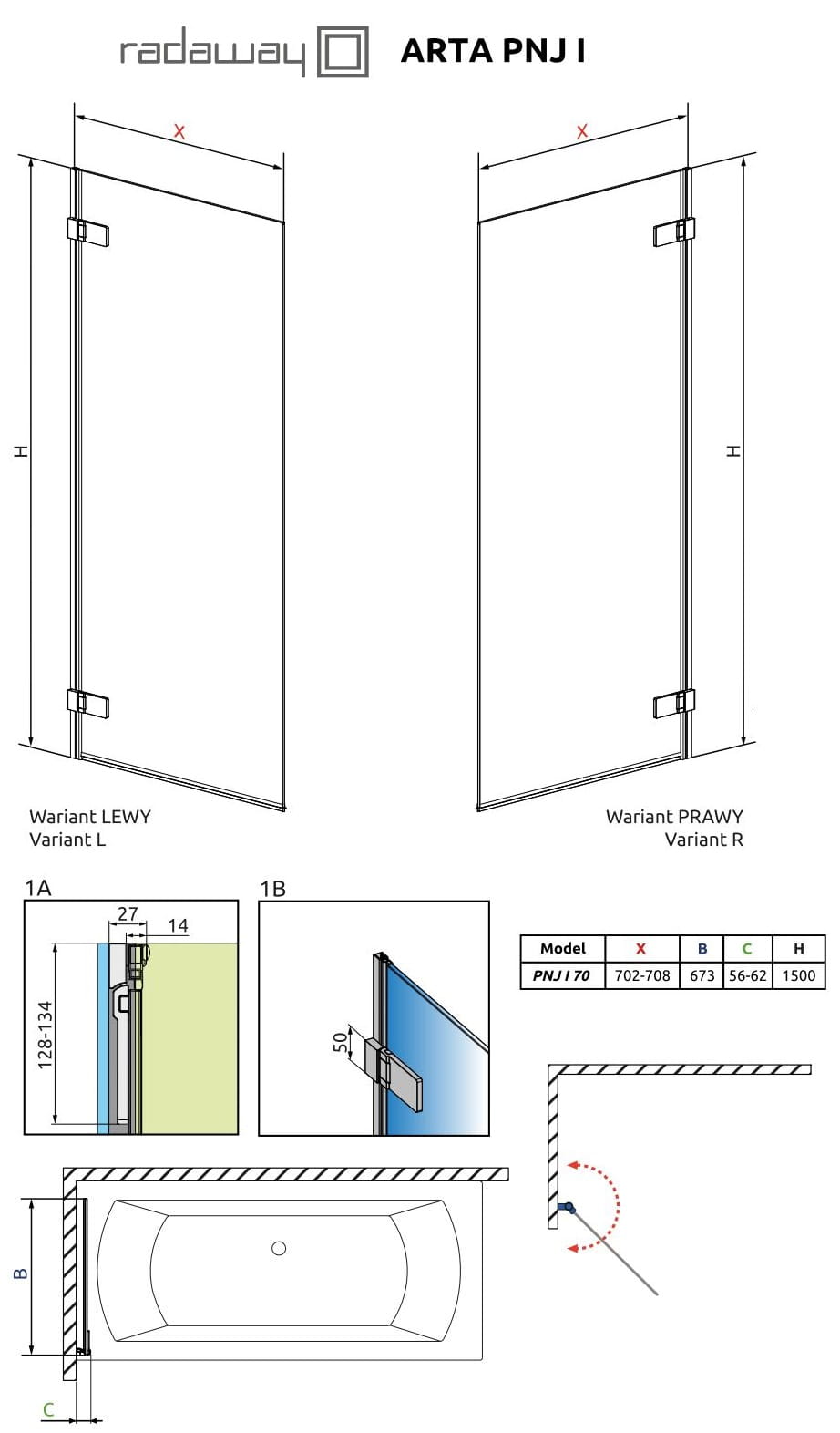 radaway ARTA PNJ I

X

H

X

H

Wariant LEWY
Variant L

Wariant PRAWY
Variant R

1A

27

14

128-134

1B

50

| Model | X | B | C | H |
|---|---|---|---|---|
| PNJ I 70 | 702-708 | 673 | 56-62 | 1500 |

B

C