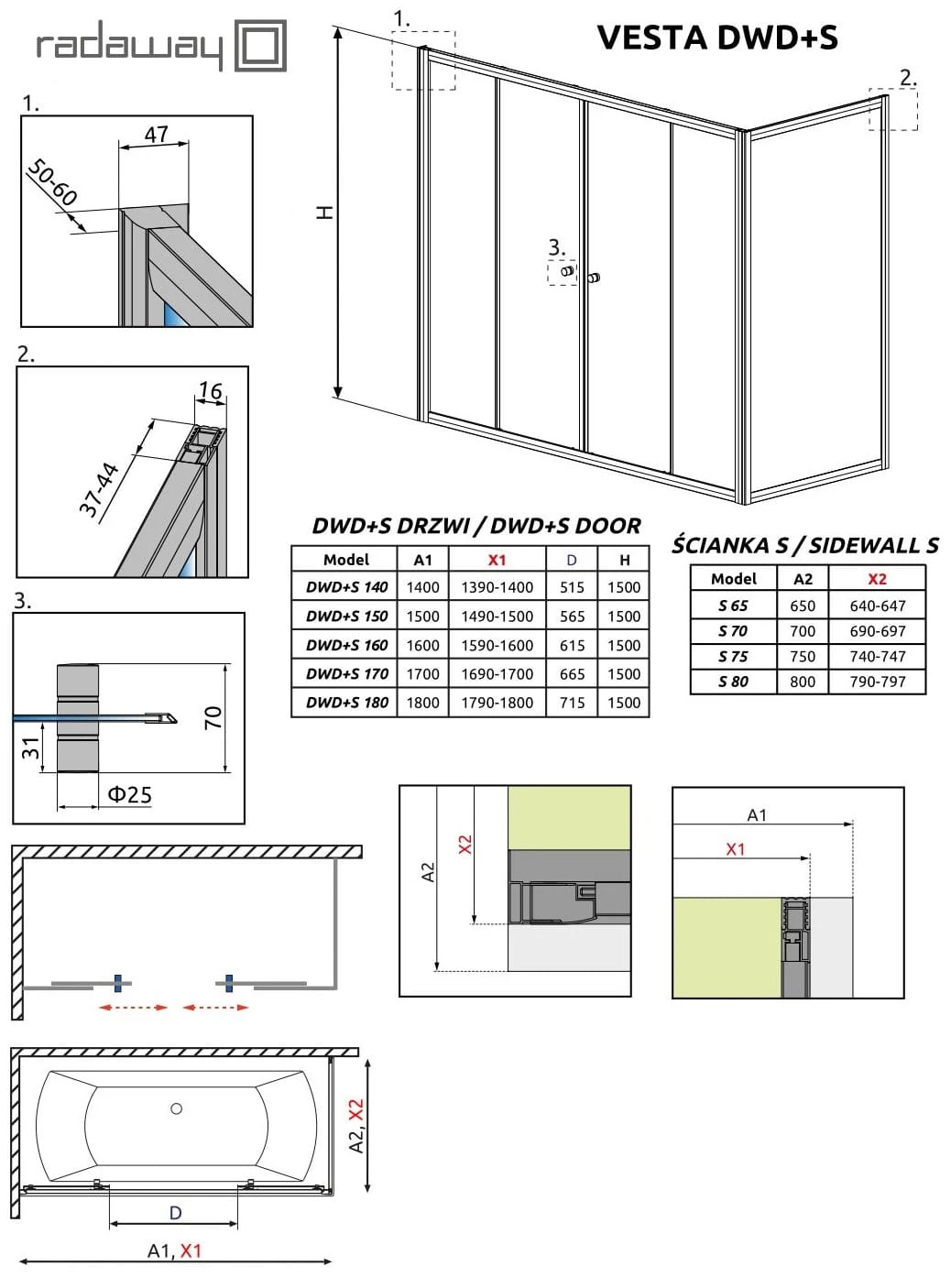 radaway

VESTA DWD+S

1.

47

50-60

2.

16

37-44

3.

70

31

Φ25

1.

2.

3.

H

DWD+S DRZWI / DWD+S DOOR

| Model | A1 | X1 | D | H |
|---|---|---|---|---|
| DWD+S 140 | 1400 | 1390-1400 | 515 | 1500 |
| DWD+S 150 | 1500 | 1490-1500 | 565 | 1500 |
| DWD+S 160 | 1600 | 1590-1600 | 615 | 1500 |
| DWD+S 170 | 1700 | 1690-1700 | 665 | 1500 |
| DWD+S 180 | 1800 | 1790-1800 | 715 | 1500 |

ŚCIANKA S / SIDEWALL S

| Model | A2 | X2 |
|---|---|---|
| S 65 | 650 | 640-647 |
| S 70 | 700 | 690-697 |
| S 75 | 750 | 740-747 |
| S 80 | 800 | 790-797 |

A2

X2

A1

X1

A2, X2

D

A1, X1