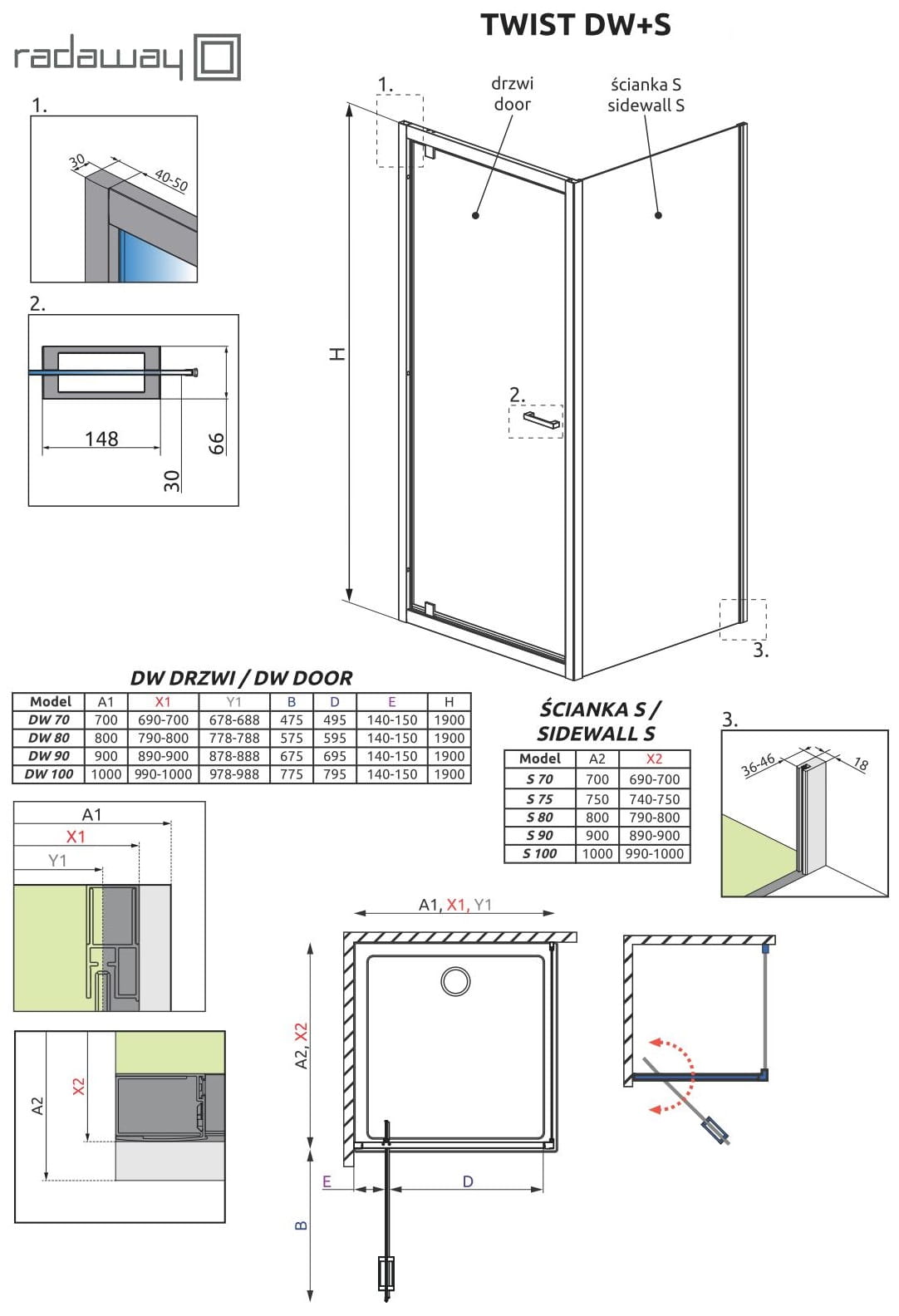 radaway

TWIST DW+S

1.

30

40-50

2.

148

30

66

1.

drzwi
door

ścianka S
sidewall S

H

2.

3.

DW DRZWI / DW DOOR

| Model | A1 | X1 | Y1 | B | D | E | H |
|---|---|---|---|---|---|---|---|
| DW 70 | 700 | 690-700 | 678-688 | 475 | 495 | 140-150 | 1900 |
| DW 80 | 800 | 790-800 | 778-788 | 575 | 595 | 140-150 | 1900 |
| DW 90 | 900 | 890-900 | 878-888 | 675 | 695 | 140-150 | 1900 |
| DW 100 | 1000 | 990-1000 | 978-988 | 775 | 795 | 140-150 | 1900 |

ŚCIANKA S /
SIDEWALL S

| Model | A2 | X2 |
|---|---|---|
| S 70 | 700 | 690-700 |
| S 75 | 750 | 740-750 |
| S 80 | 800 | 790-800 |
| S 90 | 900 | 890-900 |
| S 100 | 1000 | 990-1000 |

3.

36-46

18

A1

X1

Y1

A2

X2

A1, X1, Y1

A2, X2

E

D

B