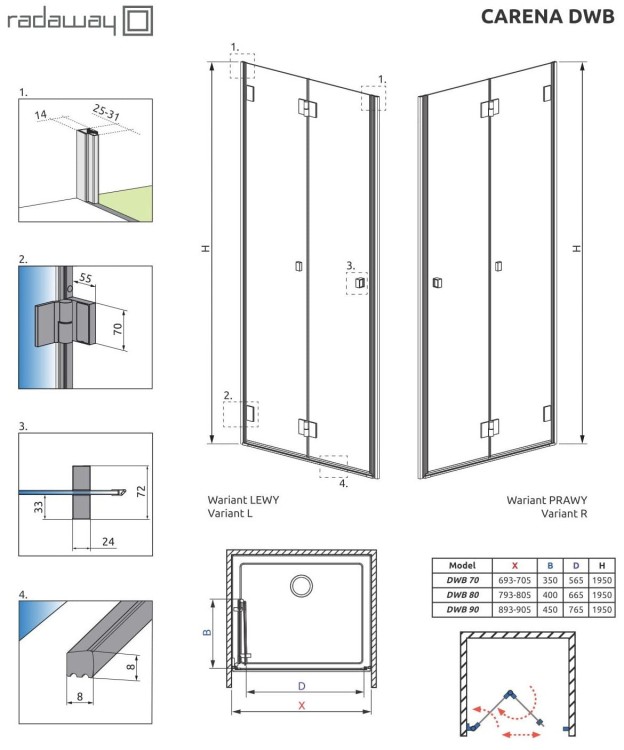 radaway

CARENA DWB

1.

14

25-31

2.

55

70

3.

72

33

24

4.

8

8

1.

1.

H

3.

2.

4.

H

Wariant LEWY
Variant L

Wariant PRAWY
Variant R

B

D

X

| Model | X | B | D | H |
|---|---|---|---|---|
| DWB 70 | 693-705 | 350 | 565 | 1950 |
| DWB 80 | 793-805 | 400 | 665 | 1950 |
| DWB 90 | 893-905 | 450 | 765 | 1950 |