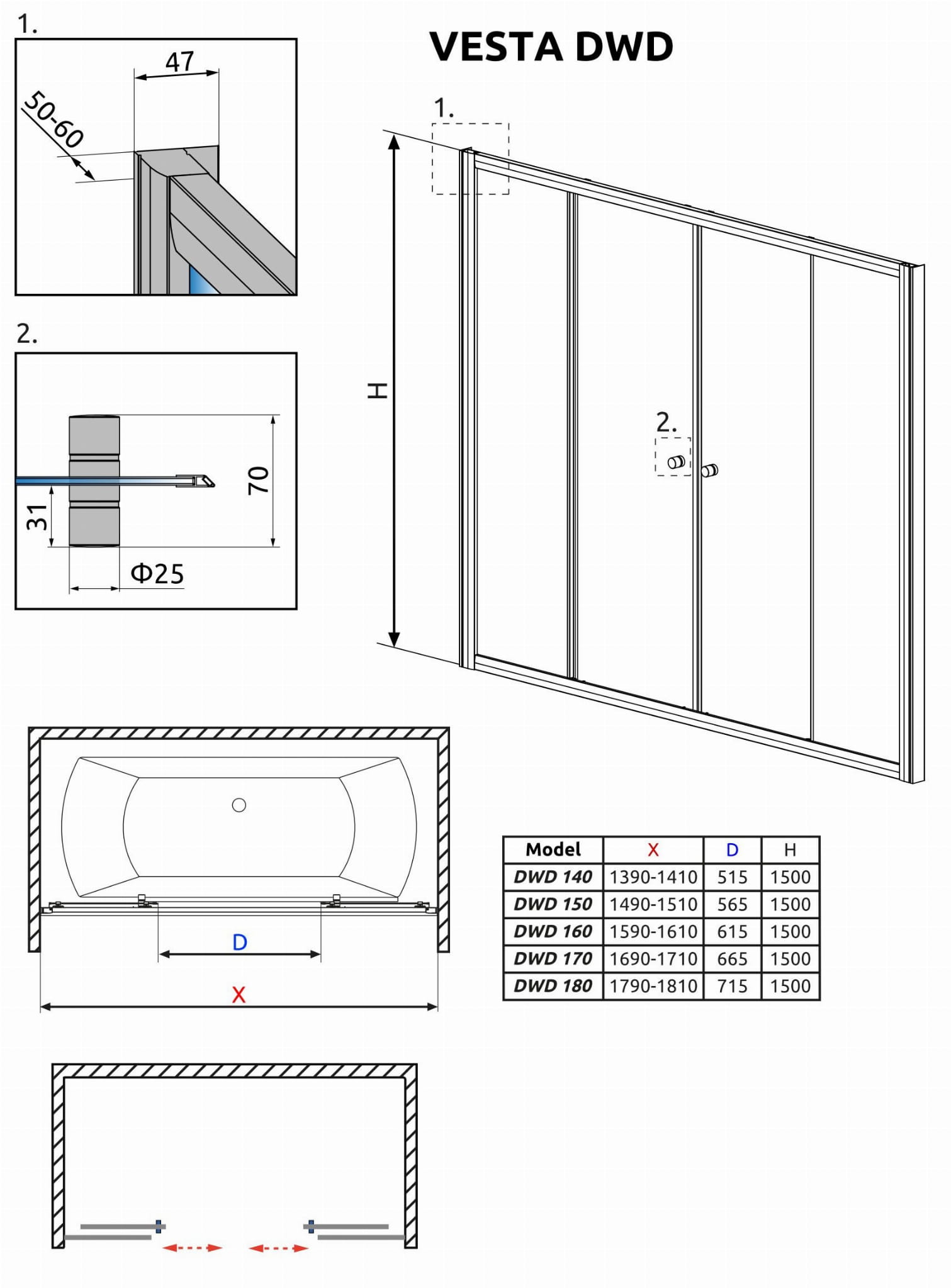 VESTA DWD

1.

47

50-60

2.

70

31

Φ25

1.

H

2.

D

X

| Model | X | D | H |
|---|---|---|---|
| DWD 140 | 1390-1410 | 515 | 1500 |
| DWD 150 | 1490-1510 | 565 | 1500 |
| DWD 160 | 1590-1610 | 615 | 1500 |
| DWD 170 | 1690-1710 | 665 | 1500 |
| DWD 180 | 1790-1810 | 715 | 1500 |