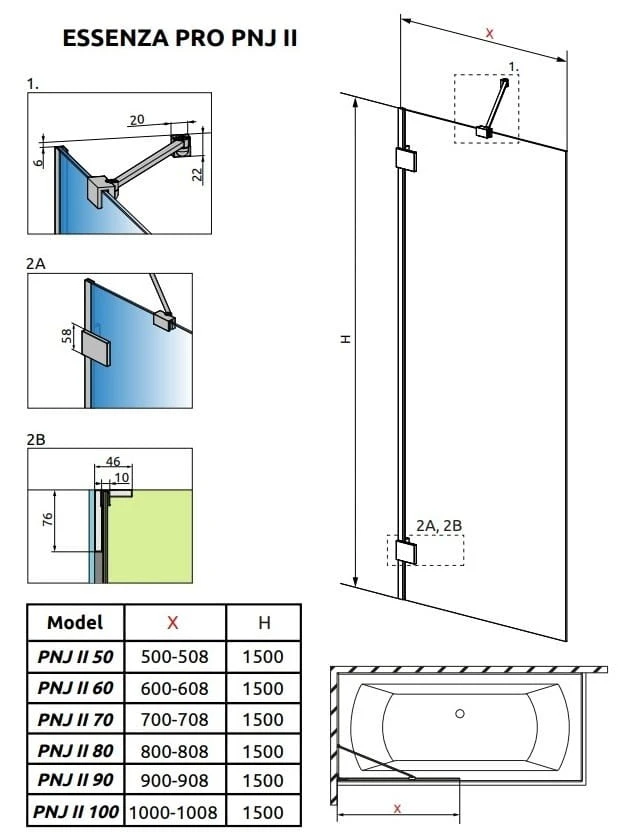 ESSENZA PRO PNJ II

1.

20

6

22

2A

58

2B

46

10

76

x

1.

H

2A, 2B

| Model | X | H |
|---|---|---|
| PNJ II 50 | 500-508 | 1500 |
| PNJ II 60 | 600-608 | 1500 |
| PNJ II 70 | 700-708 | 1500 |
| PNJ II 80 | 800-808 | 1500 |
| PNJ II 90 | 900-908 | 1500 |
| PNJ II 100 | 1000-1008 | 1500 |

x