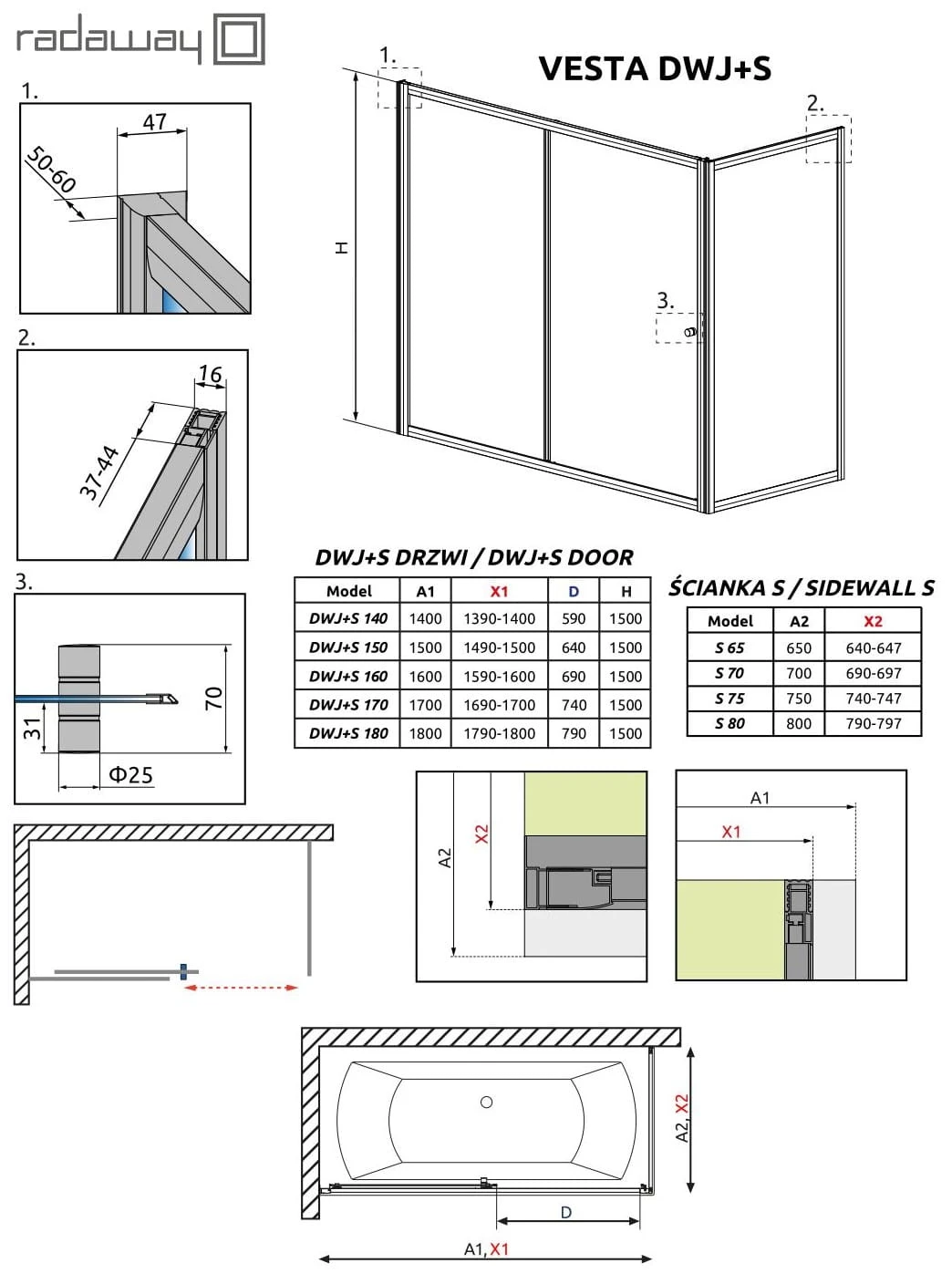 radaway

VESTA DWJ+S

1.

47

50-60

2.

16

37-44

3.

70

31

Φ25

1.

2.

3.

H

DWJ+S DRZWI / DWJ+S DOOR

| Model | A1 | X1 | D | H |
|---|---|---|---|---|
| DWJ+S 140 | 1400 | 1390-1400 | 590 | 1500 |
| DWJ+S 150 | 1500 | 1490-1500 | 640 | 1500 |
| DWJ+S 160 | 1600 | 1590-1600 | 690 | 1500 |
| DWJ+S 170 | 1700 | 1690-1700 | 740 | 1500 |
| DWJ+S 180 | 1800 | 1790-1800 | 790 | 1500 |

ŚCIANKA S / SIDEWALL S

| Model | A2 | X2 |
|---|---|---|
| S 65 | 650 | 640-647 |
| S 70 | 700 | 690-697 |
| S 75 | 750 | 740-747 |
| S 80 | 800 | 790-797 |

A2

X2

A1

X1

A2, X2

D

A1, X1