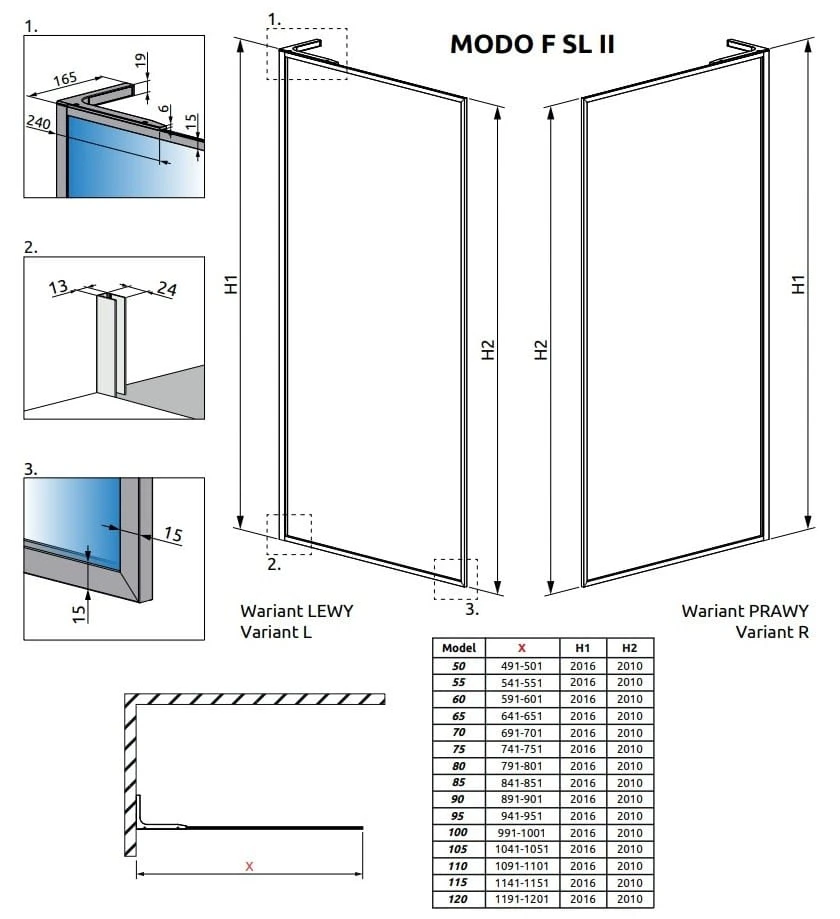 1.

165
19
240
6
15

2.

13
24

3.

15
15

1.

MODO F SL II

H1
H2
H2
H1

2.
3.

Wariant LEWY
Variant L

Wariant PRAWY
Variant R

| Model | X | H1 | H2 |
|---|---|---|---|
| 50 | 491-501 | 2016 | 2010 |
| 55 | 541-551 | 2016 | 2010 |
| 60 | 591-601 | 2016 | 2010 |
| 65 | 641-651 | 2016 | 2010 |
| 70 | 691-701 | 2016 | 2010 |
| 75 | 741-751 | 2016 | 2010 |
| 80 | 791-801 | 2016 | 2010 |
| 85 | 841-851 | 2016 | 2010 |
| 90 | 891-901 | 2016 | 2010 |
| 95 | 941-951 | 2016 | 2010 |
| 100 | 991-1001 | 2016 | 2010 |
| 105 | 1041-1051 | 2016 | 2010 |
| 110 | 1091-1101 | 2016 | 2010 |
| 115 | 1141-1151 | 2016 | 2010 |
| 120 | 1191-1201 | 2016 | 2010 |

X