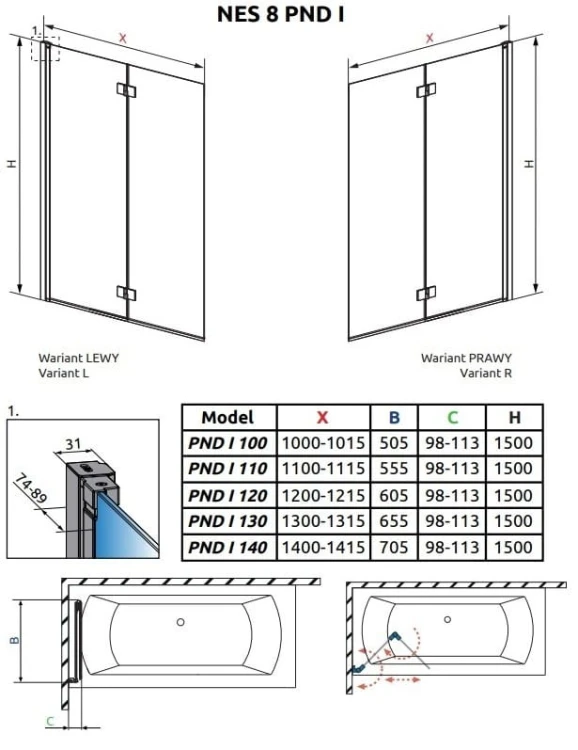 NES 8 PND I

1.

X

H

X

H

Wariant LEWY
Variant L

Wariant PRAWY
Variant R

1.

31

74-89

| Model | X | B | C | H |
|---|---|---|---|---|
| PND I 100 | 1000-1015 | 505 | 98-113 | 1500 |
| PND I 110 | 1100-1115 | 555 | 98-113 | 1500 |
| PND I 120 | 1200-1215 | 605 | 98-113 | 1500 |
| PND I 130 | 1300-1315 | 655 | 98-113 | 1500 |
| PND I 140 | 1400-1415 | 705 | 98-113 | 1500 |

B

C