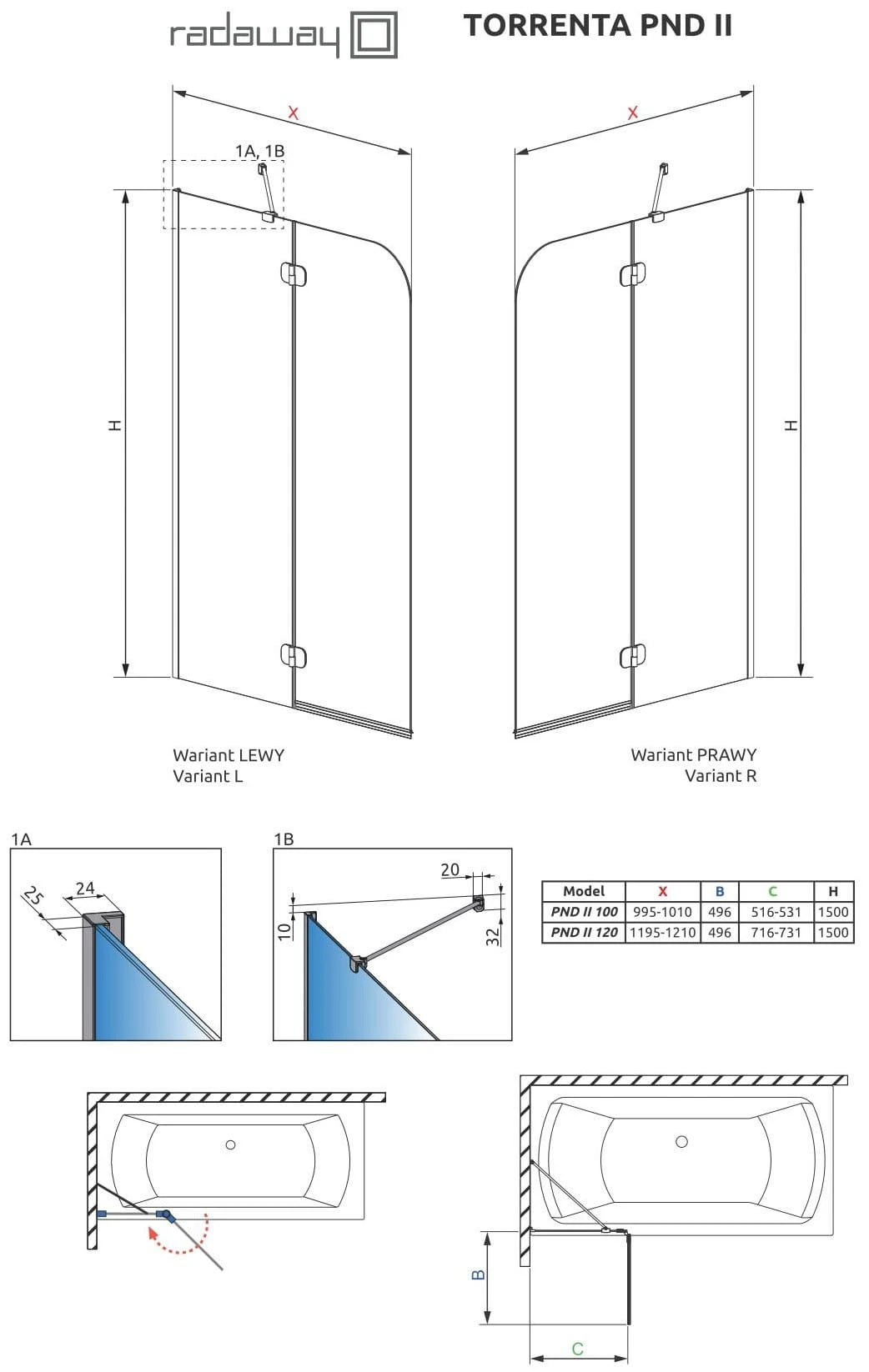 radaway

TORRENTA PND II

X

1A, 1B

H

X

H

Wariant LEWY
Variant L

Wariant PRAWY
Variant R

1A

25

24

1B

20

10

32

| Model | X | B | C | H |
|---|---|---|---|---|
| PND II 100 | 995-1010 | 496 | 516-531 | 1500 |
| PND II 120 | 1195-1210 | 496 | 716-731 | 1500 |

B

C