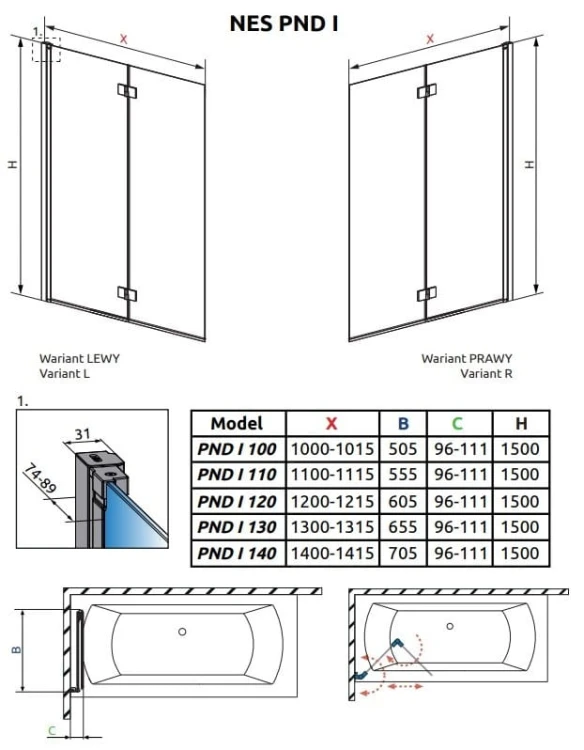 NES PND I

1.

X

H

X

H

Wariant LEWY
Variant L

Wariant PRAWY
Variant R

1.

31

74-89

| Model | X | B | C | H |
|---|---|---|---|---|
| PND I 100 | 1000-1015 | 505 | 96-111 | 1500 |
| PND I 110 | 1100-1115 | 555 | 96-111 | 1500 |
| PND I 120 | 1200-1215 | 605 | 96-111 | 1500 |
| PND I 130 | 1300-1315 | 655 | 96-111 | 1500 |
| PND I 140 | 1400-1415 | 705 | 96-111 | 1500 |

B

C