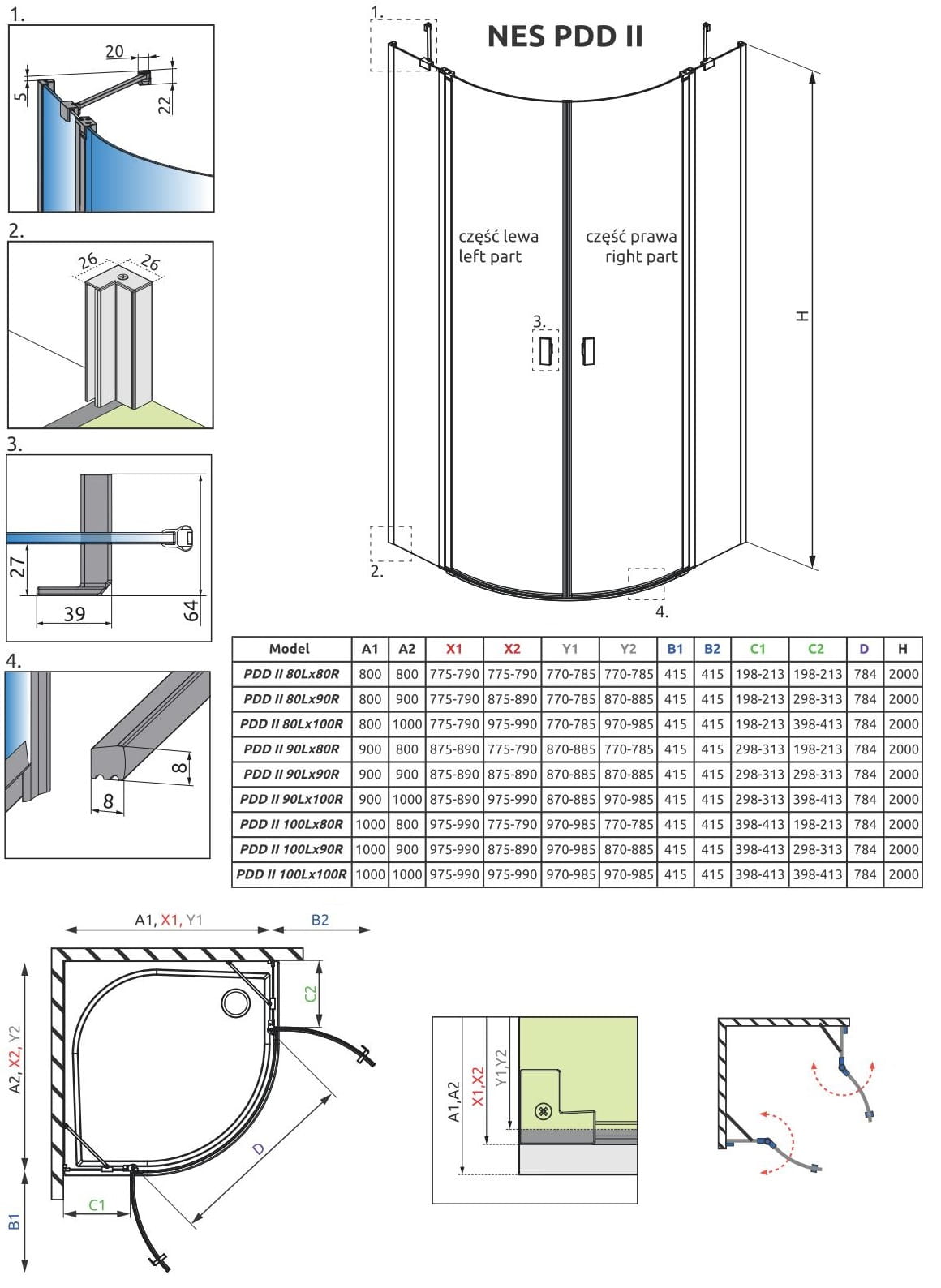 1.

20

5

22

2.

26

26

3.

27

39

64

4.

8

8

1.

NES PDD II

część lewa
left part

część prawa
right part

3.

H

2.

4.

| Model | A1 | A2 | X1 | X2 | Y1 | Y2 | B1 | B2 | C1 | C2 | D | H |
|---|---|---|---|---|---|---|---|---|---|---|---|---|
| PDD II 80Lx80R | 800 | 800 | 775-790 | 775-790 | 770-785 | 770-785 | 415 | 415 | 198-213 | 198-213 | 784 | 2000 |
| PDD II 80Lx90R | 800 | 900 | 775-790 | 875-890 | 770-785 | 870-885 | 415 | 415 | 198-213 | 298-313 | 784 | 2000 |
| PDD II 80Lx100R | 800 | 1000 | 775-790 | 975-990 | 770-785 | 970-985 | 415 | 415 | 198-213 | 398-413 | 784 | 2000 |
| PDD II 90Lx80R | 900 | 800 | 875-890 | 775-790 | 870-885 | 770-785 | 415 | 415 | 298-313 | 198-213 | 784 | 2000 |
| PDD II 90Lx90R | 900 | 900 | 875-890 | 875-890 | 870-885 | 870-885 | 415 | 415 | 298-313 | 298-313 | 784 | 2000 |
| PDD II 90Lx100R | 900 | 1000 | 875-890 | 975-990 | 870-885 | 970-985 | 415 | 415 | 298-313 | 398-413 | 784 | 2000 |
| PDD II 100Lx80R | 1000 | 800 | 975-990 | 775-790 | 970-985 | 770-785 | 415 | 415 | 398-413 | 198-213 | 784 | 2000 |
| PDD II 100Lx90R | 1000 | 900 | 975-990 | 875-890 | 970-985 | 870-885 | 415 | 415 | 398-413 | 298-313 | 784 | 2000 |
| PDD II 100Lx100R | 1000 | 1000 | 975-990 | 975-990 | 970-985 | 970-985 | 415 | 415 | 398-413 | 398-413 | 784 | 2000 |

A1, X1, Y1

B2

A2, X2, Y2

C2

D

C1

B1

A1,A2

X1,X2

Y1,Y2