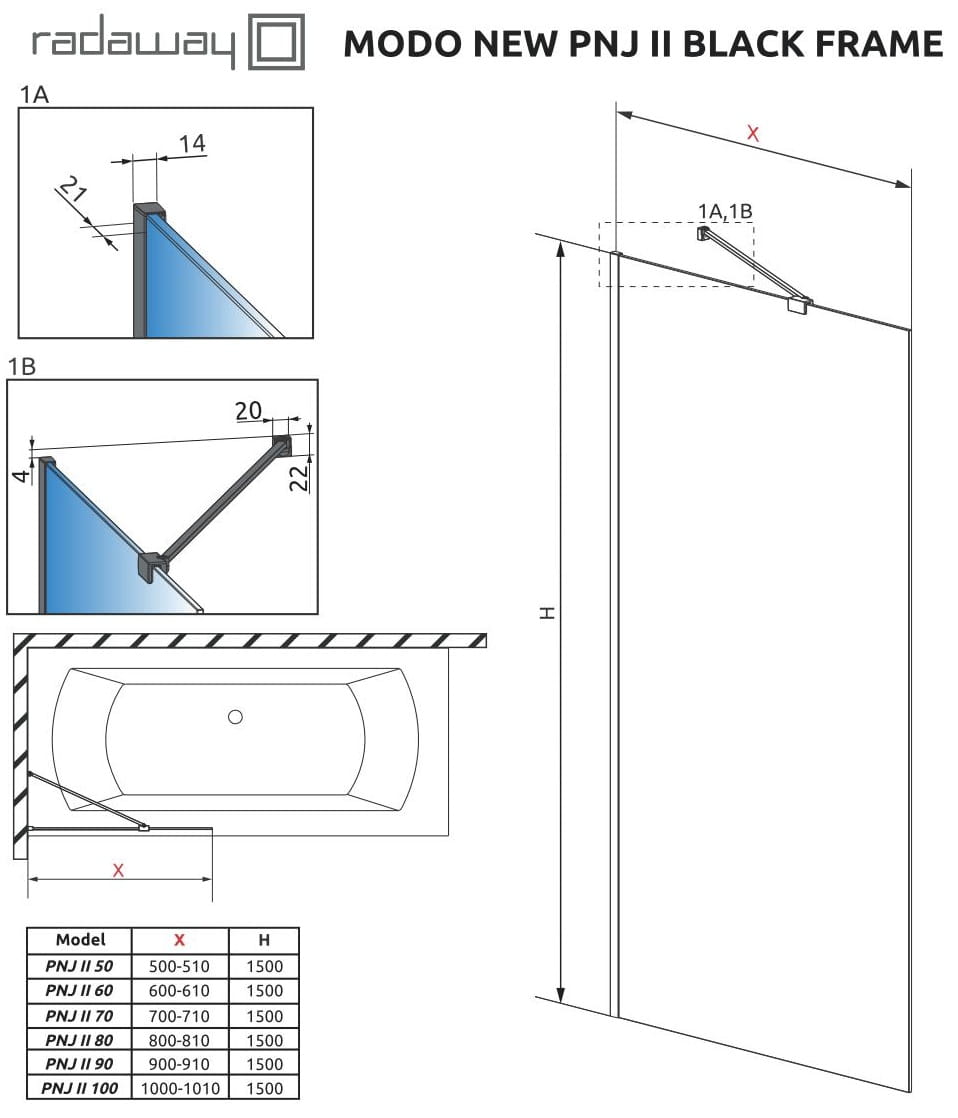 radaway MODO NEW PNJ II BLACK FRAME

1A

14

21

1B

20

4

22

X

X

1A,1B

H

| Model | X | H |
|---|---|---|
| PNJ II 50 | 500-510 | 1500 |
| PNJ II 60 | 600-610 | 1500 |
| PNJ II 70 | 700-710 | 1500 |
| PNJ II 80 | 800-810 | 1500 |
| PNJ II 90 | 900-910 | 1500 |
| PNJ II 100 | 1000-1010 | 1500 |