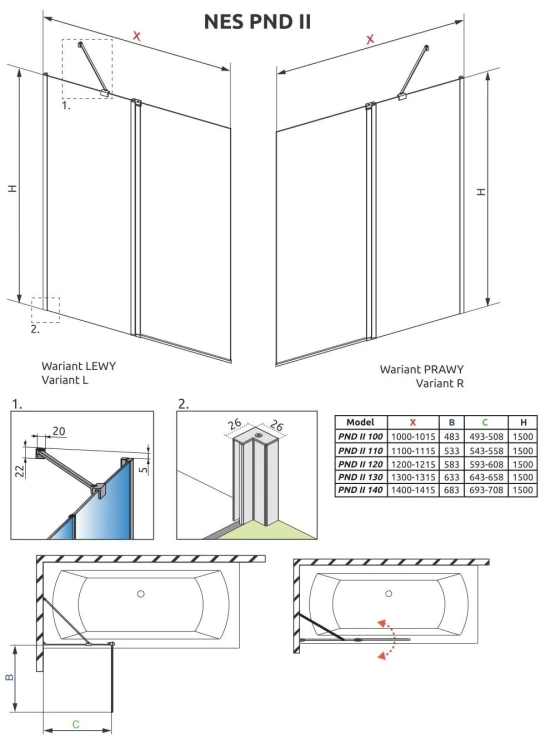 NES PND II

X

X

1.

H

H

2.

Wariant LEWY
Variant L

Wariant PRAWY
Variant R

1.

20

22

5

2.

26

26

| Model | X | B | C | H |
|---|---|---|---|---|
| PND II 100 | 1000-1015 | 483 | 493-508 | 1500 |
| PND II 110 | 1100-1115 | 533 | 543-558 | 1500 |
| PND II 120 | 1200-1215 | 583 | 593-608 | 1500 |
| PND II 130 | 1300-1315 | 633 | 643-658 | 1500 |
| PND II 140 | 1400-1415 | 683 | 693-708 | 1500 |

B

C