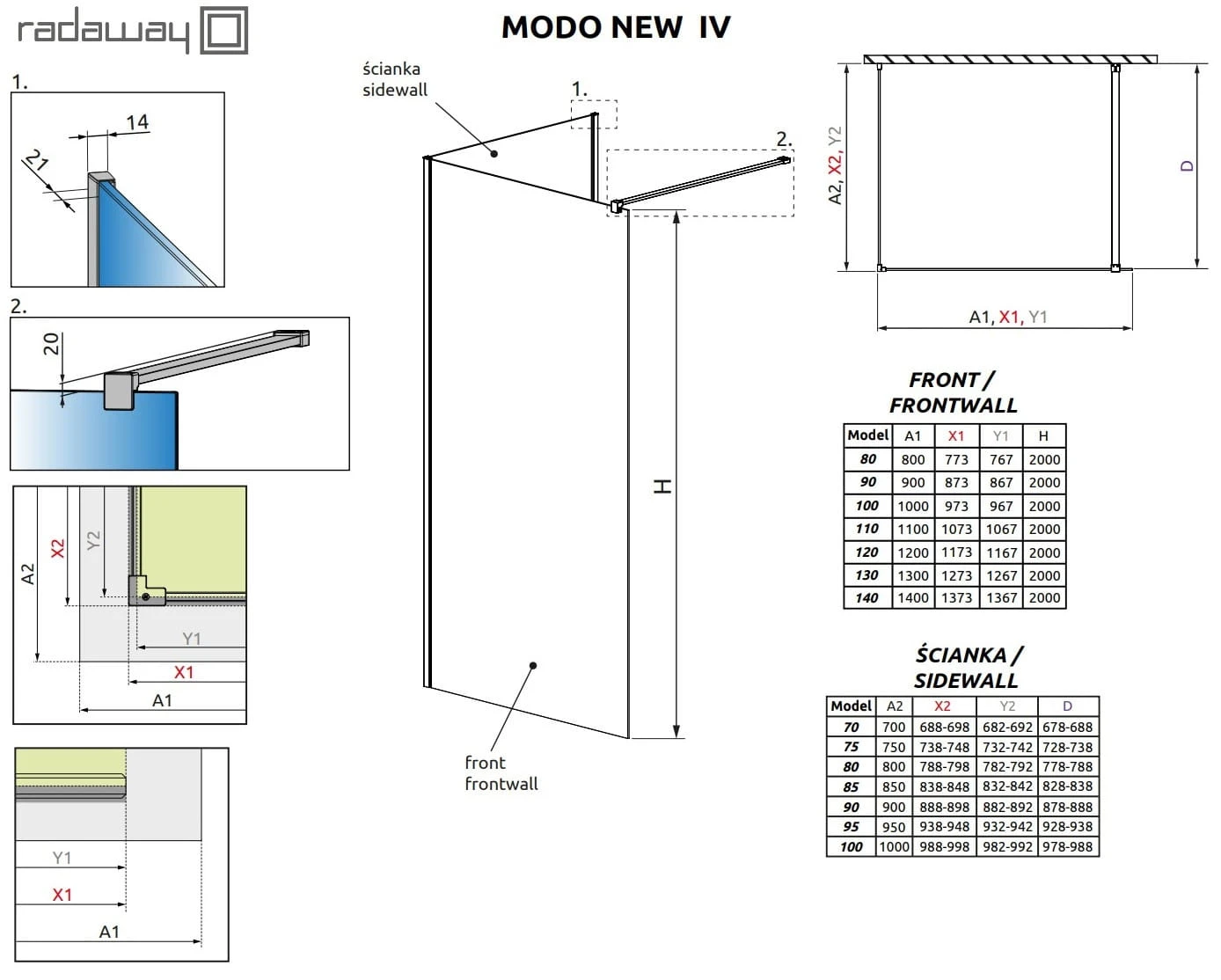 radaway

MODO NEW IV

1.

14

21

2.

20

A2

X2

Y2

Y1

X1

A1

Y1

X1

A1

ścianka
sidewall

1.

2.

H

front
frontwall

A2, X2, Y2

D

A1, X1, Y1

FRONT /
FRONTWALL

| Model | A1 | X1 | Y1 | H |
|---|---|---|---|---|
| 80 | 800 | 773 | 767 | 2000 |
| 90 | 900 | 873 | 867 | 2000 |
| 100 | 1000 | 973 | 967 | 2000 |
| 110 | 1100 | 1073 | 1067 | 2000 |
| 120 | 1200 | 1173 | 1167 | 2000 |
| 130 | 1300 | 1273 | 1267 | 2000 |
| 140 | 1400 | 1373 | 1367 | 2000 |

ŚCIANKA /
SIDEWALL

| Model | A2 | X2 | Y2 | D |
|---|---|---|---|---|
| 70 | 700 | 688-698 | 682-692 | 678-688 |
| 75 | 750 | 738-748 | 732-742 | 728-738 |
| 80 | 800 | 788-798 | 782-792 | 778-788 |
| 85 | 850 | 838-848 | 832-842 | 828-838 |
| 90 | 900 | 888-898 | 882-892 | 878-888 |
| 95 | 950 | 938-948 | 932-942 | 928-938 |
| 100 | 1000 | 988-998 | 982-992 | 978-988 |