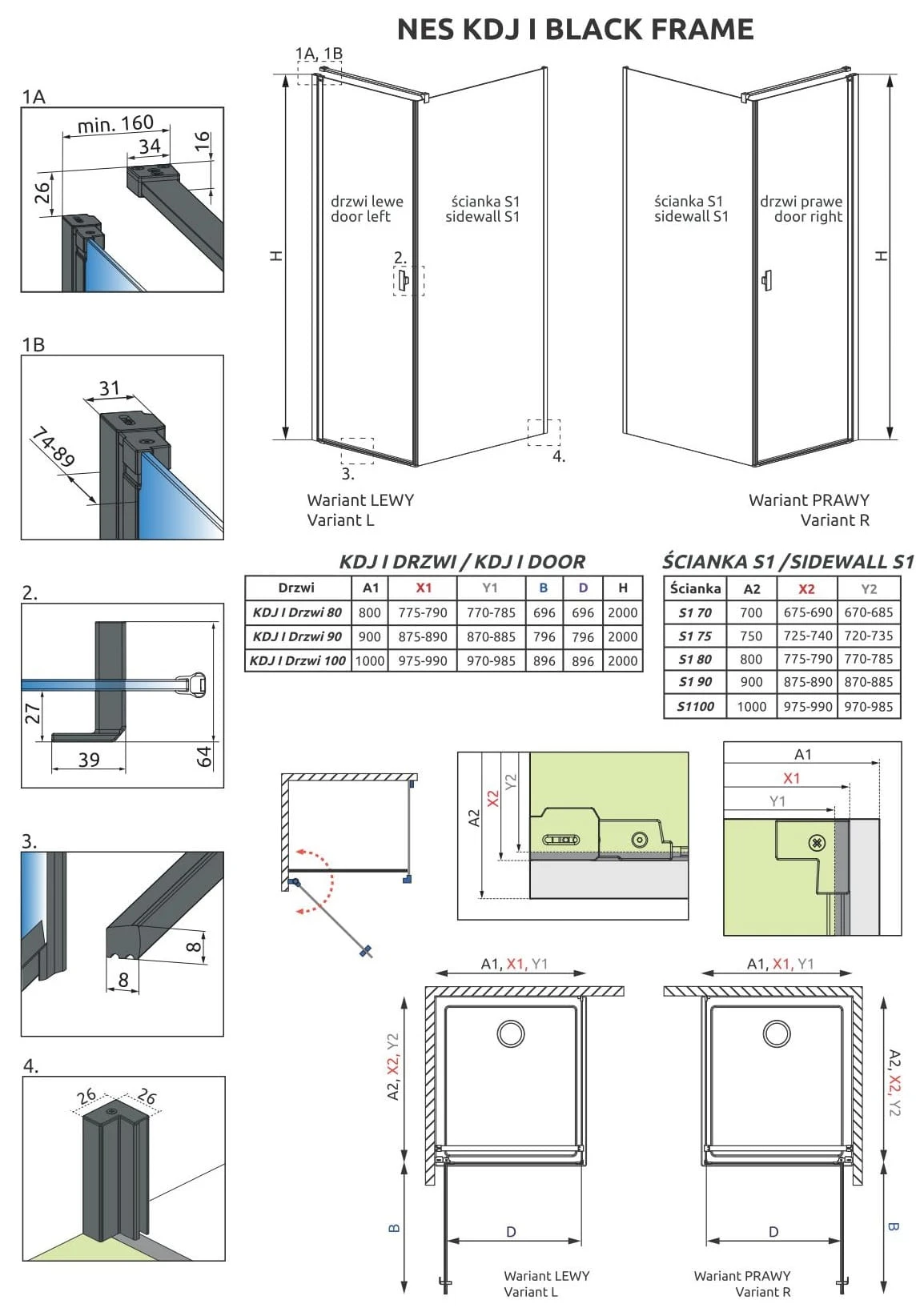 NES KDJ I BLACK FRAME

1A
min. 160
34
16
26

1B
31
74-89

2.
27
39
64

3.
8
8

4.
26
26

1A, 1B
H
drzwi lewe
door left
ścianka S1
sidewall S1
2.
3.
4.
Wariant LEWY
Variant L

ścianka S1
sidewall S1
drzwi prawe
door right
H
Wariant PRAWY
Variant R

KDJ I DRZWI / KDJ I DOOR

| Drzwi | A1 | X1 | Y1 | B | D | H |
|---|---|---|---|---|---|---|
| KDJ I Drzwi 80 | 800 | 775-790 | 770-785 | 696 | 696 | 2000 |
| KDJ I Drzwi 90 | 900 | 875-890 | 870-885 | 796 | 796 | 2000 |
| KDJ I Drzwi 100 | 1000 | 975-990 | 970-985 | 896 | 896 | 2000 |

ŚCIANKA S1 / SIDEWALL S1

| Ścianka | A2 | X2 | Y2 |
|---|---|---|---|
| S1 70 | 700 | 675-690 | 670-685 |
| S1 75 | 750 | 725-740 | 720-735 |
| S1 80 | 800 | 775-790 | 770-785 |
| S1 90 | 900 | 875-890 | 870-885 |
| S1100 | 1000 | 975-990 | 970-985 |

A2
X2
Y2

A1
X1
Y1

A1, X1, Y1
A2, X2, Y2
B
D
Wariant LEWY
Variant L

A1, X1, Y1
A2, X2, Y2
B
D
Wariant PRAWY
Variant R