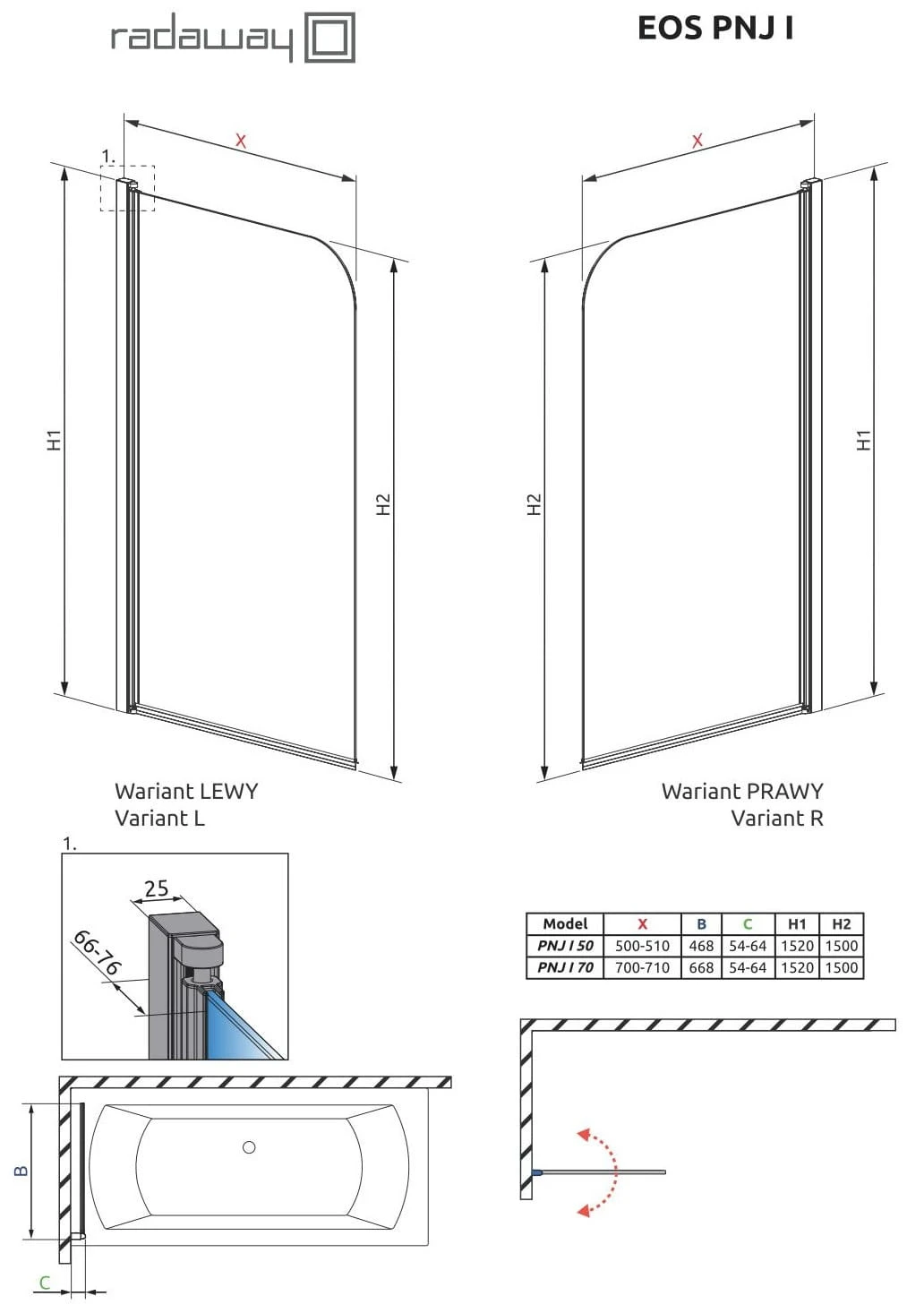 radaway

EOS PNJ I

1.

X

H1

H2

X

H2

H1

Wariant LEWY
Variant L

Wariant PRAWY
Variant R

1.

25

66-76

| Model | X | B | C | H1 | H2 |
|---|---|---|---|---|---|
| PNJ I 50 | 500-510 | 468 | 54-64 | 1520 | 1500 |
| PNJ I 70 | 700-710 | 668 | 54-64 | 1520 | 1500 |

B

C