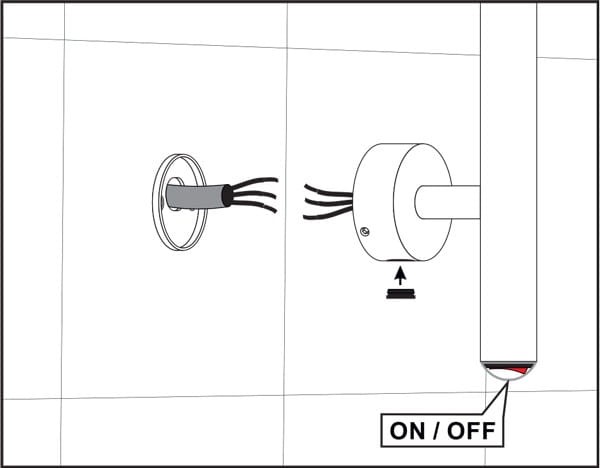 ON / OFF