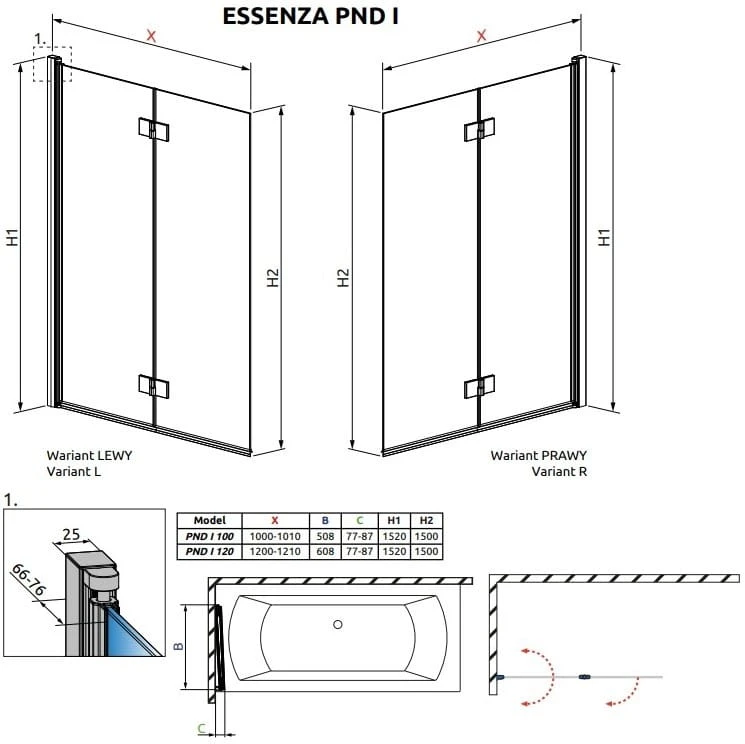 ESSENZA PND I

1.

X

H1

H2

Wariant LEWY
Variant L

X

H2

H1

Wariant PRAWY
Variant R

1.

25

66-76

| Model | X | B | C | H1 | H2 |
|---|---|---|---|---|---|
| PND I 100 | 1000-1010 | 508 | 77-87 | 1520 | 1500 |
| PND I 120 | 1200-1210 | 608 | 77-87 | 1520 | 1500 |

B

C