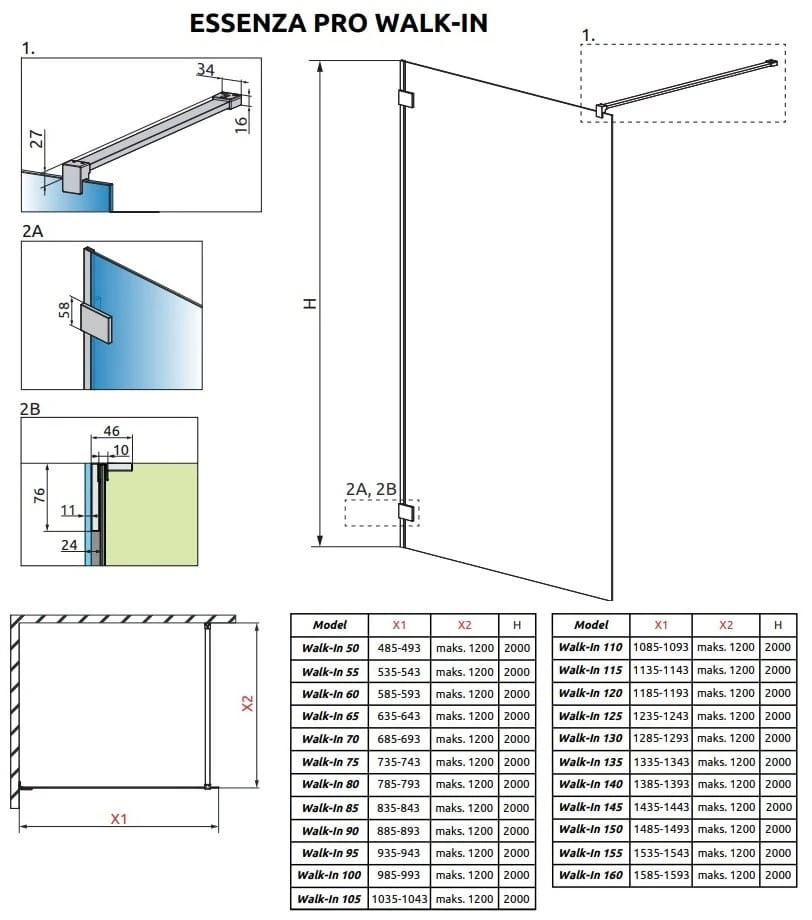 ESSENZA PRO WALK-IN

1.

34

27

16

2A

58

2B

46

10

76

11

24

1.

H

2A, 2B

X2

X1

| Model | X1 | X2 | H |
|---|---|---|---|
| Walk-In 50 | 485-493 | maks. 1200 | 2000 |
| Walk-In 55 | 535-543 | maks. 1200 | 2000 |
| Walk-In 60 | 585-593 | maks. 1200 | 2000 |
| Walk-In 65 | 635-643 | maks. 1200 | 2000 |
| Walk-In 70 | 685-693 | maks. 1200 | 2000 |
| Walk-In 75 | 735-743 | maks. 1200 | 2000 |
| Walk-In 80 | 785-793 | maks. 1200 | 2000 |
| Walk-In 85 | 835-843 | maks. 1200 | 2000 |
| Walk-In 90 | 885-893 | maks. 1200 | 2000 |
| Walk-In 95 | 935-943 | maks. 1200 | 2000 |
| Walk-In 100 | 985-993 | maks. 1200 | 2000 |
| Walk-In 105 | 1035-1043 | maks. 1200 | 2000 |

| Model | X1 | X2 | H |
|---|---|---|---|
| Walk-In 110 | 1085-1093 | maks. 1200 | 2000 |
| Walk-In 115 | 1135-1143 | maks. 1200 | 2000 |
| Walk-In 120 | 1185-1193 | maks. 1200 | 2000 |
| Walk-In 125 | 1235-1243 | maks. 1200 | 2000 |
| Walk-In 130 | 1285-1293 | maks. 1200 | 2000 |
| Walk-In 135 | 1335-1343 | maks. 1200 | 2000 |
| Walk-In 140 | 1385-1393 | maks. 1200 | 2000 |
| Walk-In 145 | 1435-1443 | maks. 1200 | 2000 |
| Walk-In 150 | 1485-1493 | maks. 1200 | 2000 |
| Walk-In 155 | 1535-1543 | maks. 1200 | 2000 |
| Walk-In 160 | 1585-1593 | maks. 1200 | 2000 |