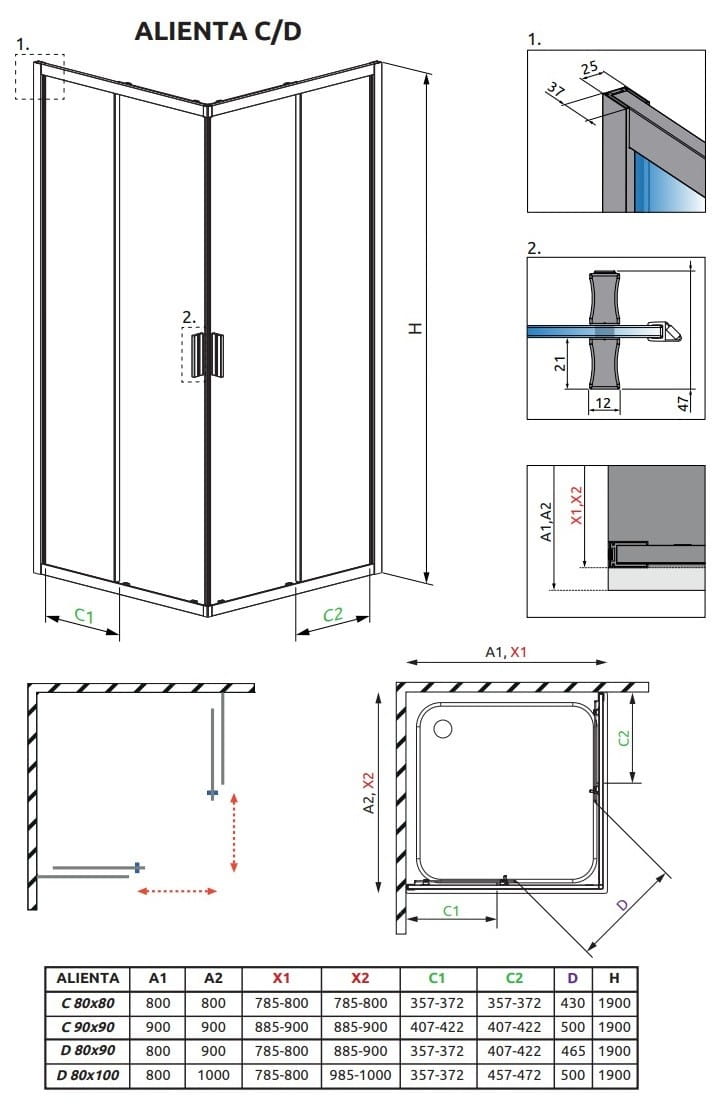 ALIENTA C/D

1.

2.

H

C1

C2

1.

25

37

2.

21

12

47

A1,A2

X1,X2

A1, X1

A2, X2

C2

C1

D

| ALIENTA | A1 | A2 | X1 | X2 | C1 | C2 | D | H |
|---|---|---|---|---|---|---|---|---|
| C 80x80 | 800 | 800 | 785-800 | 785-800 | 357-372 | 357-372 | 430 | 1900 |
| C 90x90 | 900 | 900 | 885-900 | 885-900 | 407-422 | 407-422 | 500 | 1900 |
| D 80x90 | 800 | 900 | 785-800 | 885-900 | 357-372 | 407-422 | 465 | 1900 |
| D 80x100 | 800 | 1000 | 785-800 | 985-1000 | 357-372 | 457-472 | 500 | 1900 |