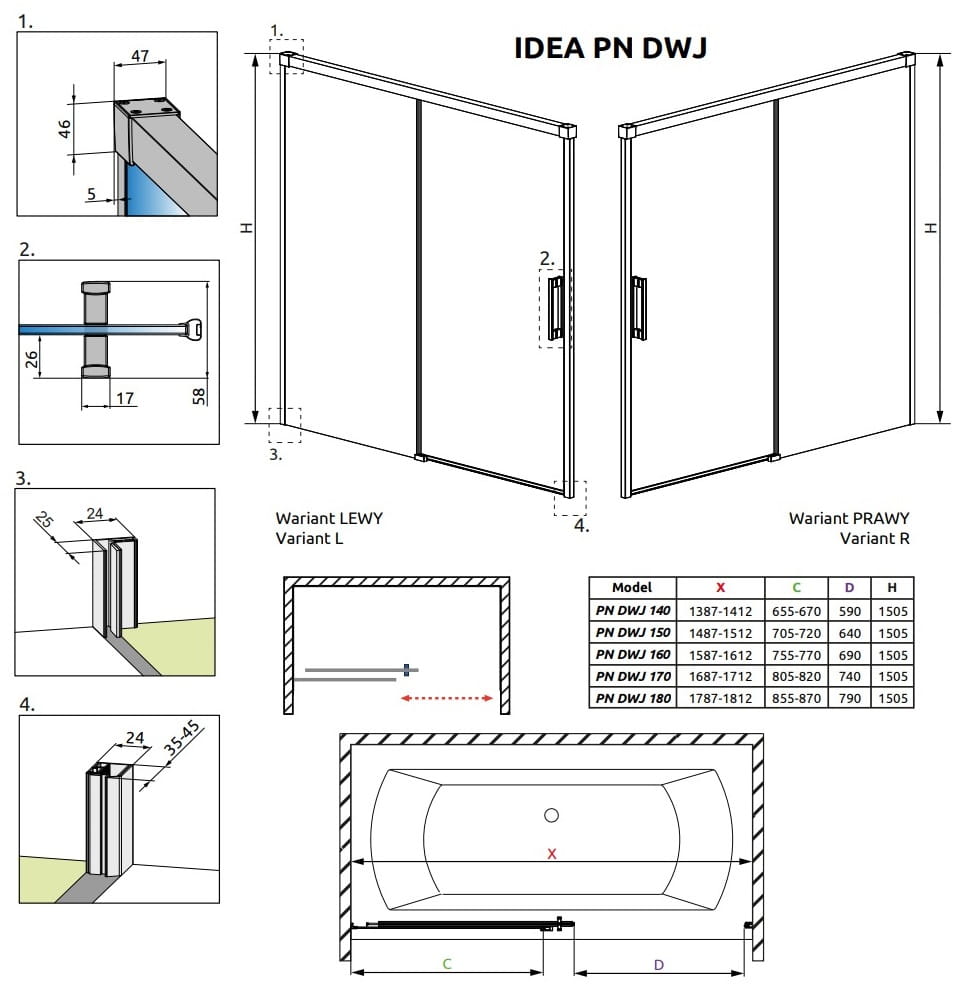 1.
47
46
5

2.
26
17
58

3.
25
24

4.
24
35-45

IDEA PN DWJ

1.
H
2.
3.
4.
H

Wariant LEWY
Variant L

Wariant PRAWY
Variant R

| Model | X | C | D | H |
|---|---|---|---|---|
| PN DWJ 140 | 1387-1412 | 655-670 | 590 | 1505 |
| PN DWJ 150 | 1487-1512 | 705-720 | 640 | 1505 |
| PN DWJ 160 | 1587-1612 | 755-770 | 690 | 1505 |
| PN DWJ 170 | 1687-1712 | 805-820 | 740 | 1505 |
| PN DWJ 180 | 1787-1812 | 855-870 | 790 | 1505 |

X
C
D