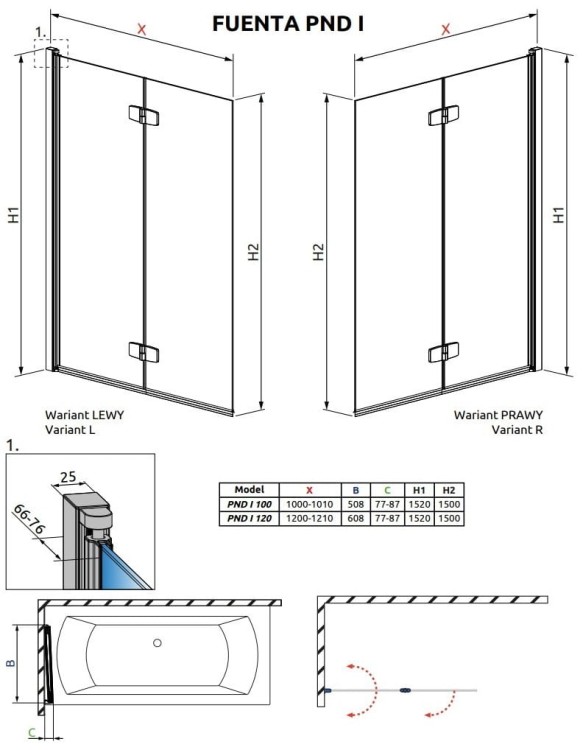 FUENTA PND I

1.

X

H1

H2

Wariant LEWY
Variant L

X

H2

H1

Wariant PRAWY
Variant R

1.

25

66-76

| Model | X | B | C | H1 | H2 |
|---|---|---|---|---|---|
| PND I 100 | 1000-1010 | 508 | 77-87 | 1520 | 1500 |
| PND I 120 | 1200-1210 | 608 | 77-87 | 1520 | 1500 |

B

C