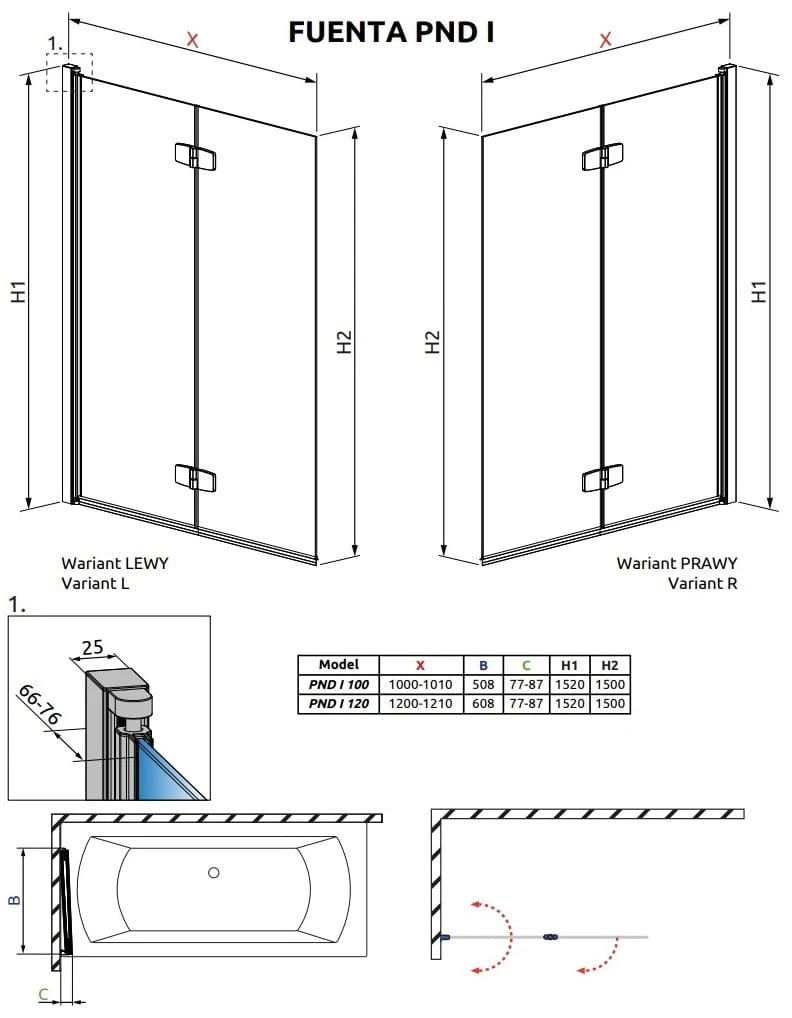 FUENTA PND I

1.

X

H1

H2

Wariant LEWY
Variant L

X

H2

H1

Wariant PRAWY
Variant R

1.

25

66-76

| Model | X | B | C | H1 | H2 |
|---|---|---|---|---|---|
| PND I 100 | 1000-1010 | 508 | 77-87 | 1520 | 1500 |
| PND I 120 | 1200-1210 | 608 | 77-87 | 1520 | 1500 |

B

C