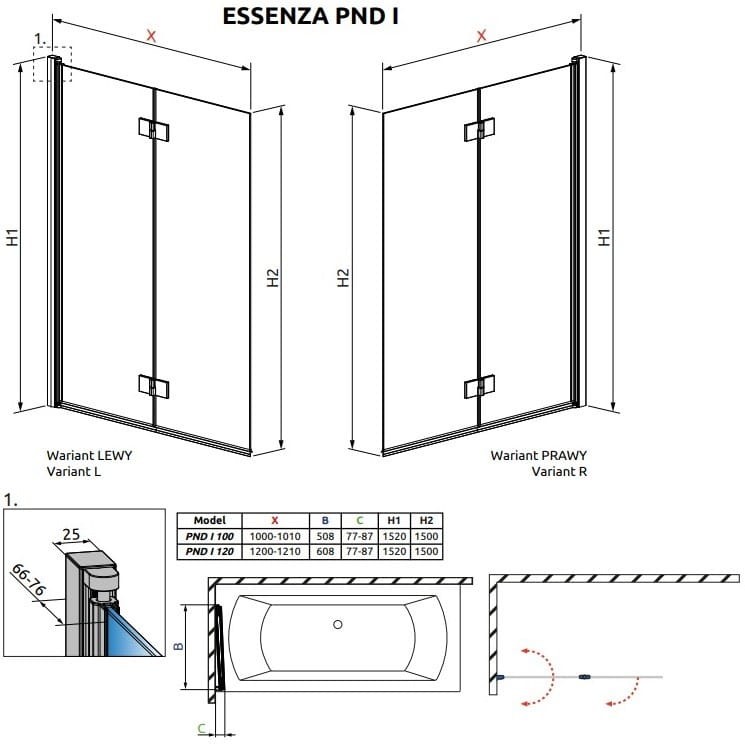 ESSENZA PND I

1.

X

H1

H2

X

H2

H1

Wariant LEWY
Variant L

Wariant PRAWY
Variant R

1.

25

66-76

| Model | X | B | C | H1 | H2 |
|---|---|---|---|---|---|
| PND I 100 | 1000-1010 | 508 | 77-87 | 1520 | 1500 |
| PND I 120 | 1200-1210 | 608 | 77-87 | 1520 | 1500 |

B

C