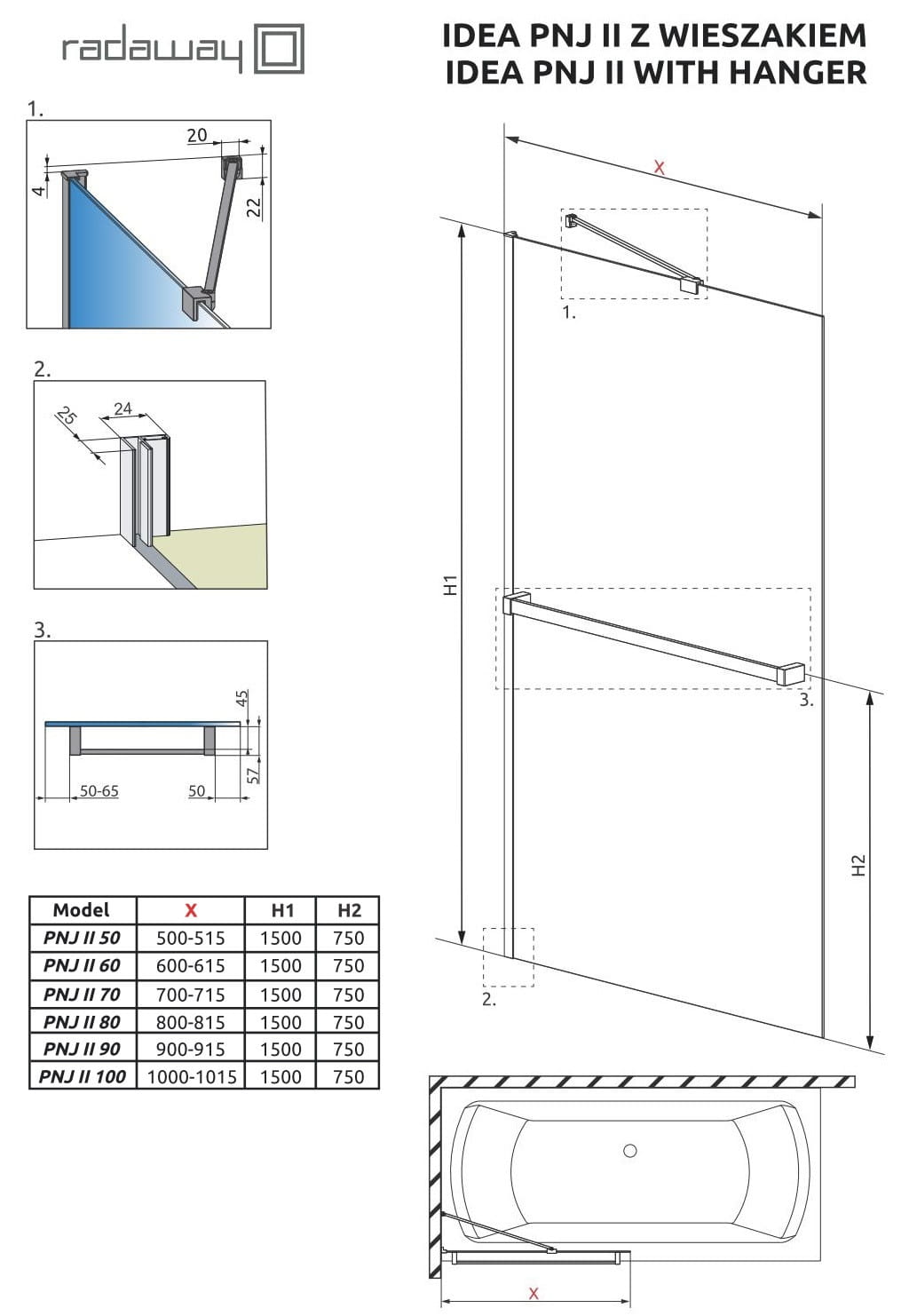 radaway

IDEA PNJ II Z WIESZAKIEM
IDEA PNJ II WITH HANGER

1.

20
4
22

2.

25
24

3.

45
57
50-65
50

| Model | X | H1 | H2 |
|---|---|---|---|
| PNJ II 50 | 500-515 | 1500 | 750 |
| PNJ II 60 | 600-615 | 1500 | 750 |
| PNJ II 70 | 700-715 | 1500 | 750 |
| PNJ II 80 | 800-815 | 1500 | 750 |
| PNJ II 90 | 900-915 | 1500 | 750 |
| PNJ II 100 | 1000-1015 | 1500 | 750 |

X
1.
H1
3.
H2
2.

X