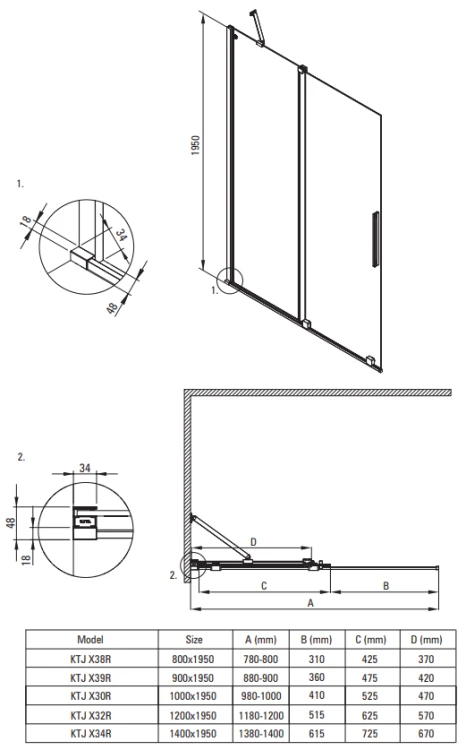 1950

1.

18

34

48

1.

2.

34

48

18

D

2.

C

B

A

| Model | Size | A (mm) | B (mm) | C (mm) | D (mm) |
|---|---|---|---|---|---|
| KTJ X38R | 800x1950 | 780-800 | 310 | 425 | 370 |
| KTJ X39R | 900x1950 | 880-900 | 360 | 475 | 420 |
| KTJ X30R | 1000x1950 | 980-1000 | 410 | 525 | 470 |
| KTJ X32R | 1200x1950 | 1180-1200 | 515 | 625 | 570 |
| KTJ X34R | 1400x1950 | 1380-1400 | 615 | 725 | 670 |