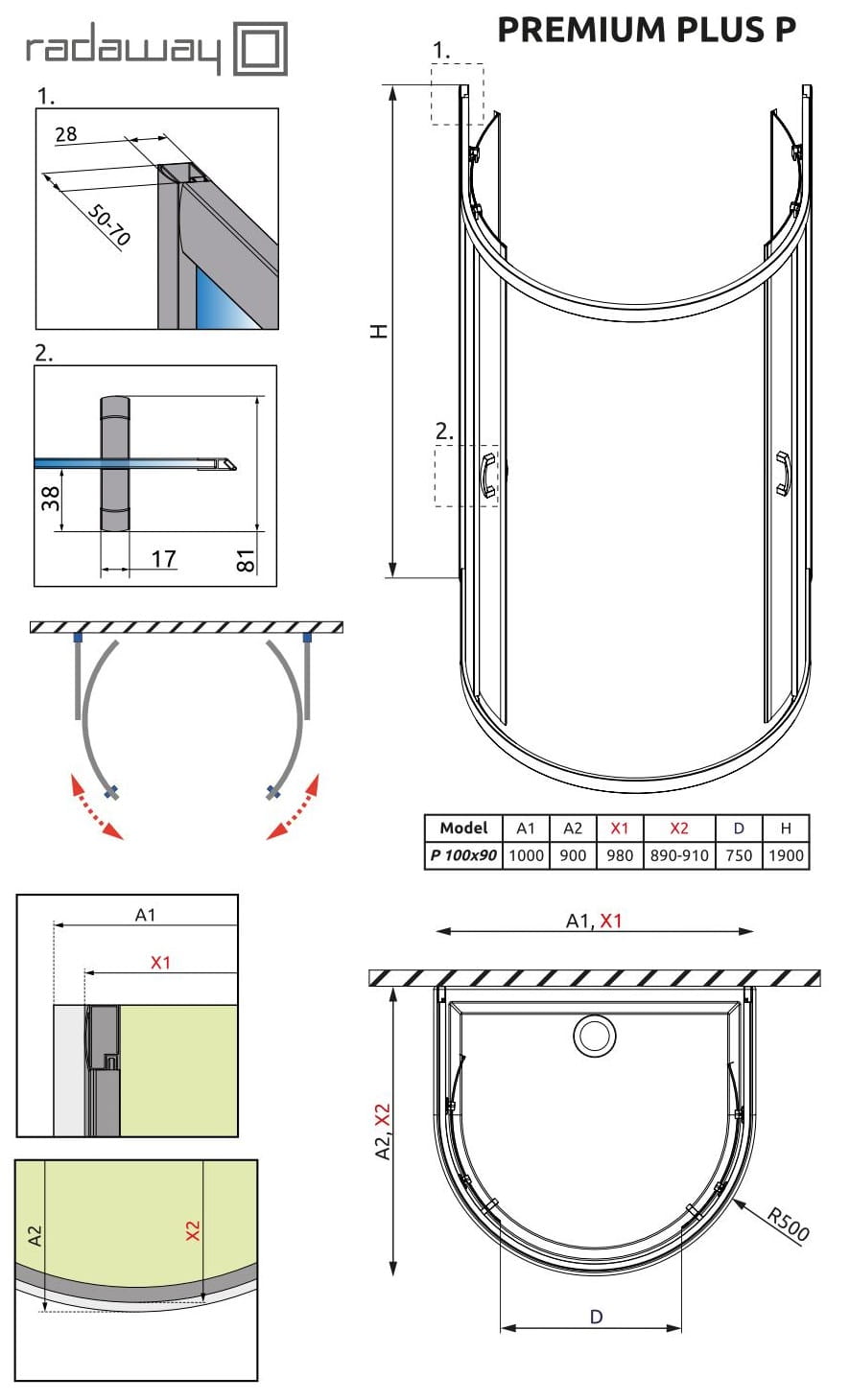 radaway

PREMIUM PLUS P

1.

28

50-70

2.

38

17

81

1.

H

2.

| Model | A1 | A2 | X1 | X2 | D | H |
|---|---|---|---|---|---|---|
| P 100x90 | 1000 | 900 | 980 | 890-910 | 750 | 1900 |

A1

X1

A2

X2

A1, X1

A2, X2

R500

D