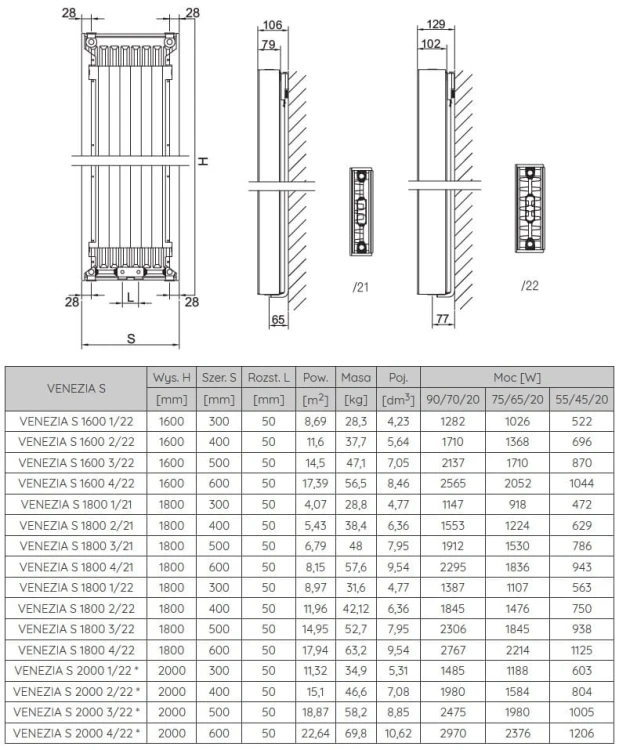 28 28 H 28 L 28 S

106 79 65 /21

129 102 77 /22

| VENEZIA S | Wys. H | Szer. S | Rozst. L | Pow. | Masa | Poj. | Moc [W] | | |
|---|---|---|---|---|---|---|---|---|---|
| | [mm] | [mm] | [mm] | [$m^2$] | [kg] | [$dm^3$] | 90/70/20 | 75/65/20 | 55/45/20 |
| VENEZIA S 1600 1/22 | 1600 | 300 | 50 | 8,69 | 28,3 | 4,23 | 1282 | 1026 | 522 |
| VENEZIA S 1600 2/22 | 1600 | 400 | 50 | 11,6 | 37,7 | 5,64 | 1710 | 1368 | 696 |
| VENEZIA S 1600 3/22 | 1600 | 500 | 50 | 14,5 | 47,1 | 7,05 | 2137 | 1710 | 870 |
| VENEZIA S 1600 4/22 | 1600 | 600 | 50 | 17,39 | 56,5 | 8,46 | 2565 | 2052 | 1044 |
| VENEZIA S 1800 1/21 | 1800 | 300 | 50 | 4,07 | 28,8 | 4,77 | 1147 | 918 | 472 |
| VENEZIA S 1800 2/21 | 1800 | 400 | 50 | 5,43 | 38,4 | 6,36 | 1553 | 1224 | 629 |
| VENEZIA S 1800 3/21 | 1800 | 500 | 50 | 6,79 | 48 | 7,95 | 1912 | 1530 | 786 |
| VENEZIA S 1800 4/21 | 1800 | 600 | 50 | 8,15 | 57,6 | 9,54 | 2295 | 1836 | 943 |
| VENEZIA S 1800 1/22 | 1800 | 300 | 50 | 8,97 | 31,6 | 4,77 | 1387 | 1107 | 563 |
| VENEZIA S 1800 2/22 | 1800 | 400 | 50 | 11,96 | 42,12 | 6,36 | 1845 | 1476 | 750 |
| VENEZIA S 1800 3/22 | 1800 | 500 | 50 | 14,95 | 52,7 | 7,95 | 2306 | 1845 | 938 |
| VENEZIA S 1800 4/22 | 1800 | 600 | 50 | 17,94 | 63,2 | 9,54 | 2767 | 2214 | 1125 |
| VENEZIA S 2000 1/22 * | 2000 | 300 | 50 | 11,32 | 34,9 | 5,31 | 1485 | 1188 | 603 |
| VENEZIA S 2000 2/22 * | 2000 | 400 | 50 | 15,1 | 46,6 | 7,08 | 1980 | 1584 | 804 |
| VENEZIA S 2000 3/22 * | 2000 | 500 | 50 | 18,87 | 58,2 | 8,85 | 2475 | 1980 | 1005 |
| VENEZIA S 2000 4/22 * | 2000 | 600 | 50 | 22,64 | 69,8 | 10,62 | 2970 | 2376 | 1206 |