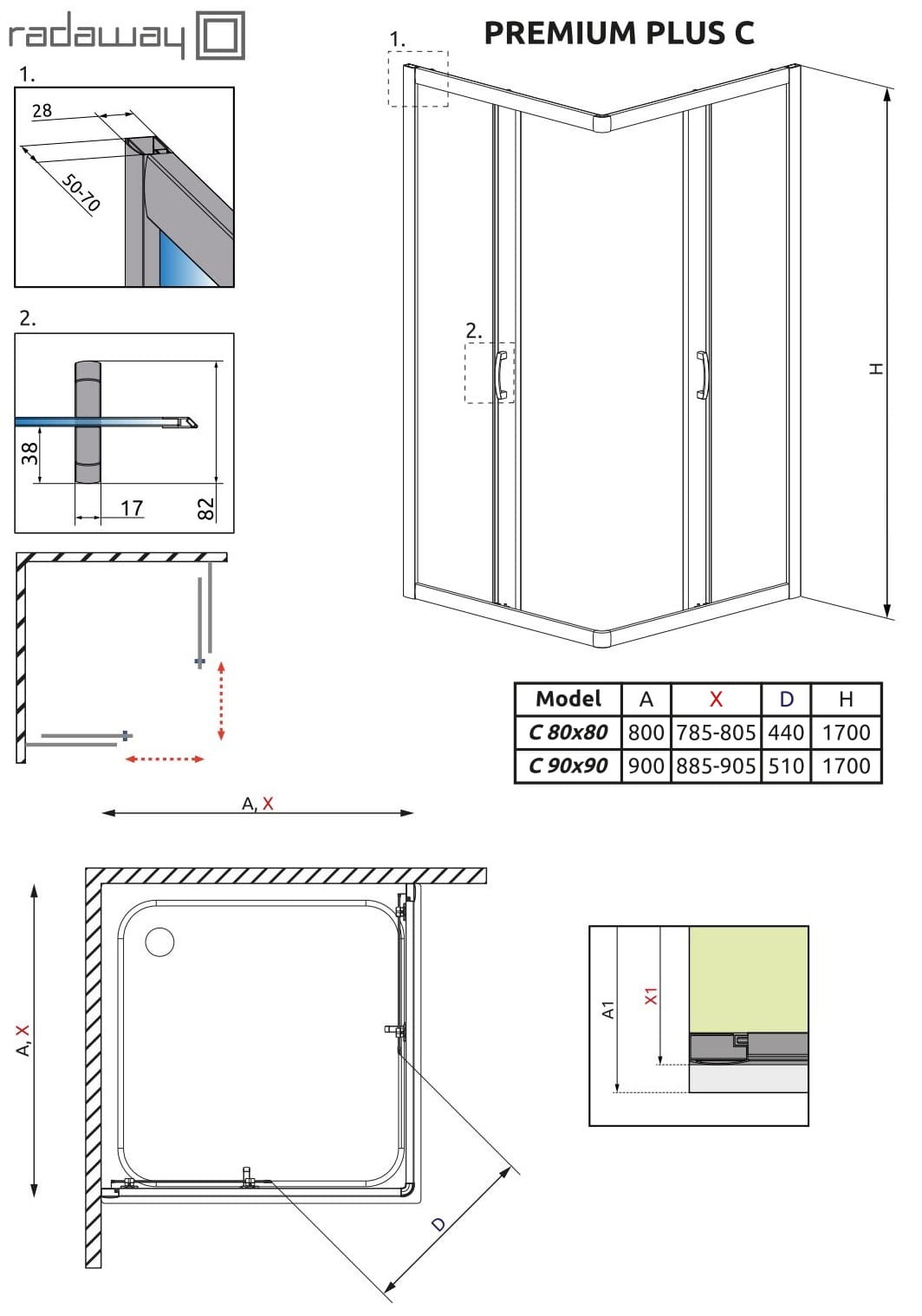 radaway

PREMIUM PLUS C

1.

28

50-70

2.

38

17

82

1.

2.

H

| Model | A | X | D | H |
|---|---|---|---|---|
| C 80x80 | 800 | 785-805 | 440 | 1700 |
| C 90x90 | 900 | 885-905 | 510 | 1700 |

A, X

A, X

D

A1

X1