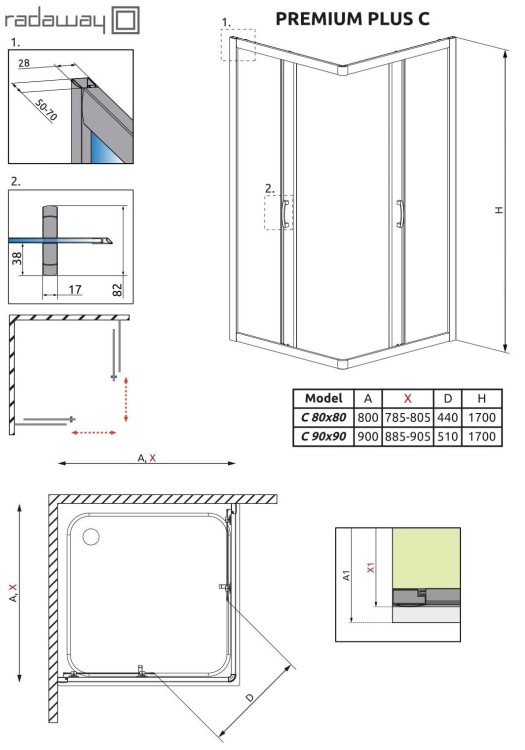 radaway

PREMIUM PLUS C

1.

28

50-70

2.

38

17

82

1.

2.

H

| Model | A | X | D | H |
|---|---|---|---|---|
| C 80x80 | 800 | 785-805 | 440 | 1700 |
| C 90x90 | 900 | 885-905 | 510 | 1700 |

A, X

A, X

D

A1

X1