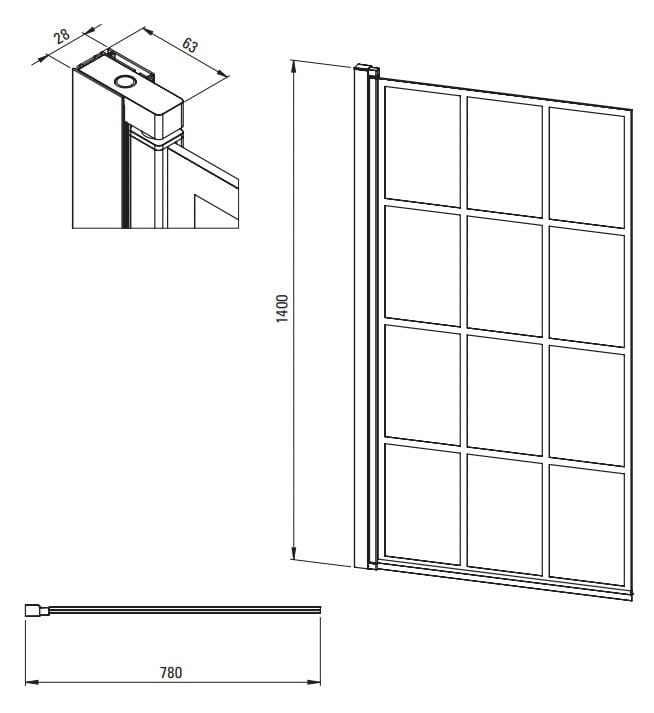 28
63
1400
780