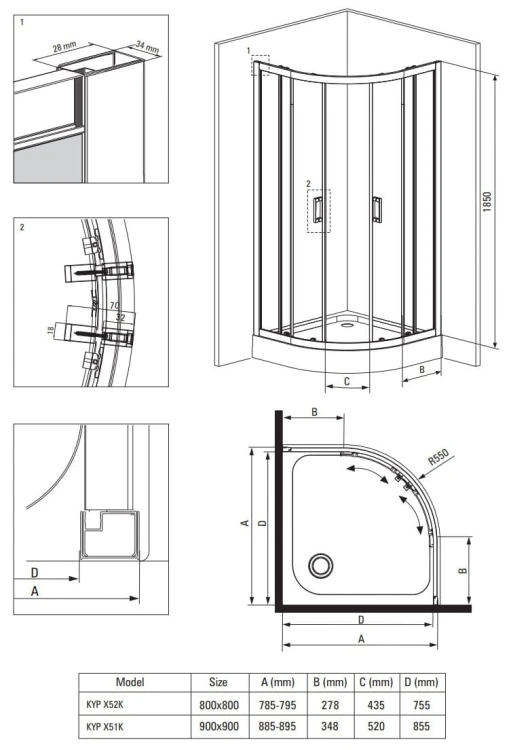 1

28 mm

34 mm

2

70

32

18

D

A

1

2

1850

C

B

B

R550

A

D

B

D

A

| Model | Size | A (mm) | B (mm) | C (mm) | D (mm) |
|---|---|---|---|---|---|
| KYP X52K | 800x800 | 785-795 | 278 | 435 | 755 |
| KYP X51K | 900x900 | 885-895 | 348 | 520 | 855 |