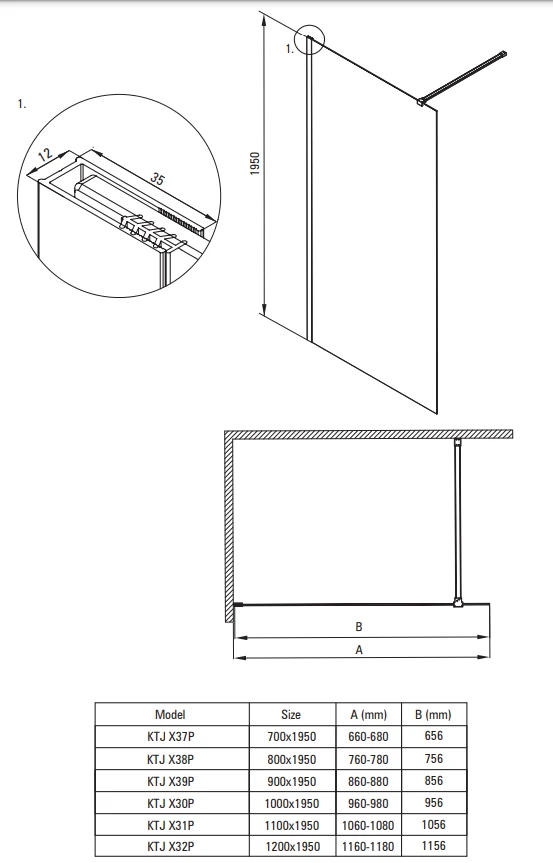 1.

12

35

1.

1950

B

A

| Model | Size | A (mm) | B (mm) |
|---|---|---|---|
| KTJ X37P | 700x1950 | 660-680 | 656 |
| KTJ X38P | 800x1950 | 760-780 | 756 |
| KTJ X39P | 900x1950 | 860-880 | 856 |
| KTJ X30P | 1000x1950 | 960-980 | 956 |
| KTJ X31P | 1100x1950 | 1060-1080 | 1056 |
| KTJ X32P | 1200x1950 | 1160-1180 | 1156 |