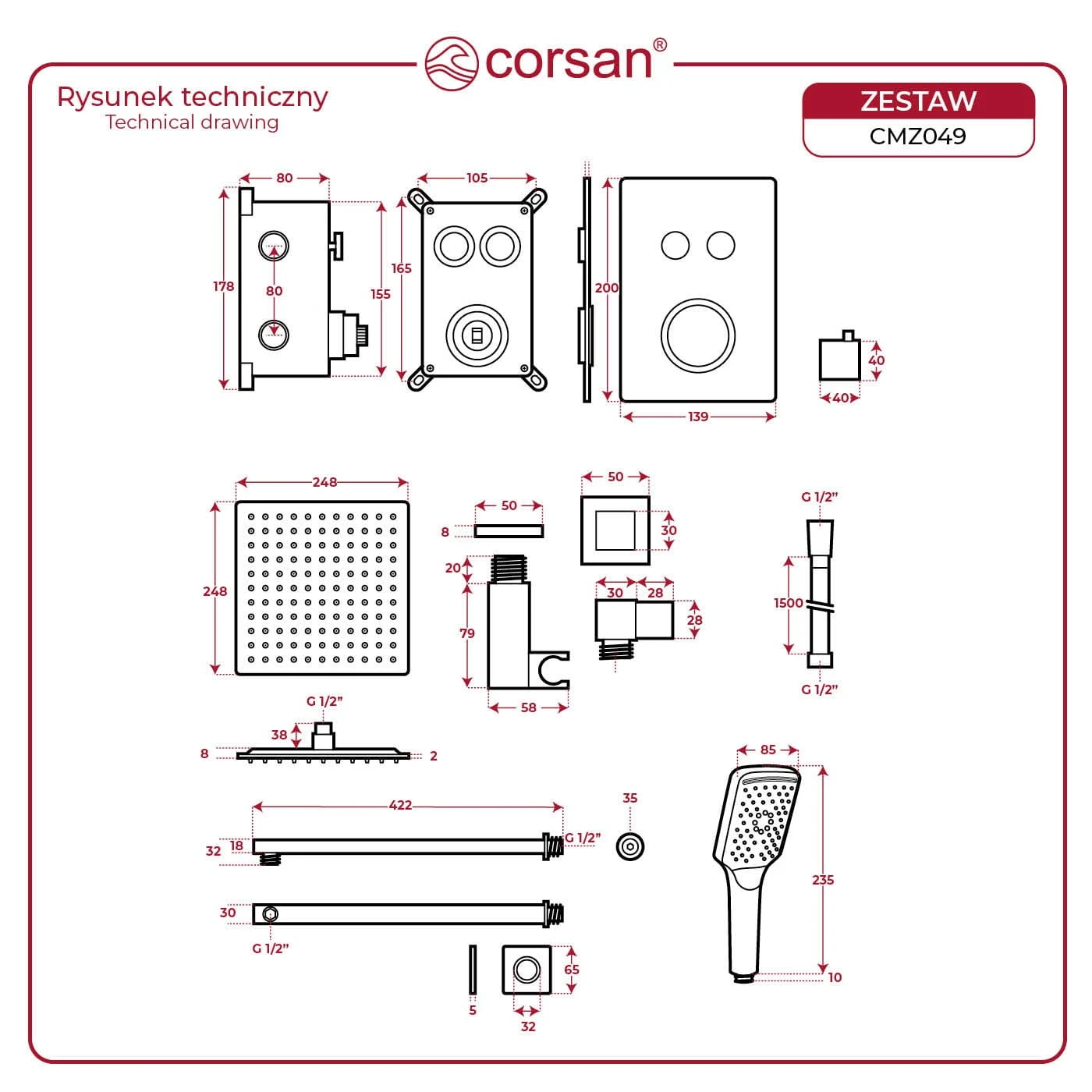 corsan®

Rysunek techniczny
Technical drawing

ZESTAW
CMZ049

80
178
80
155
105
165
200
139
40
40

248
248
50
8
20
79
58
50
30
30
28
28
G 1/2"
1500
G 1/2"

G 1/2"
38
8
2

422
32
18
G 1/2"
35
30
G 1/2"
5
65
32

85
235
10