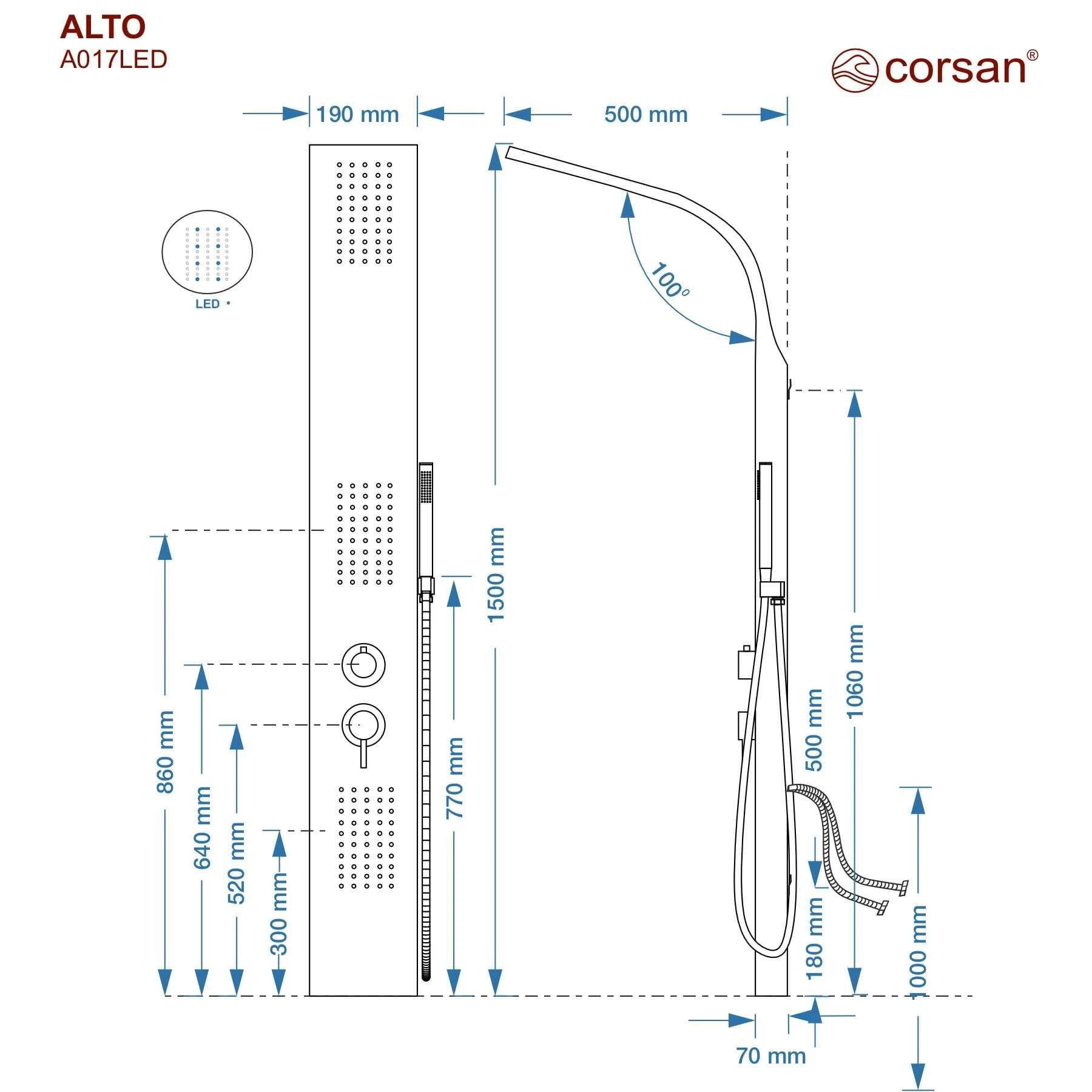 ALTO
A017LED

corsan®

190 mm

500 mm

LED

100°

1500 mm

860 mm

640 mm

520 mm

300 mm

770 mm

1060 mm

500 mm

180 mm

1000 mm

70 mm