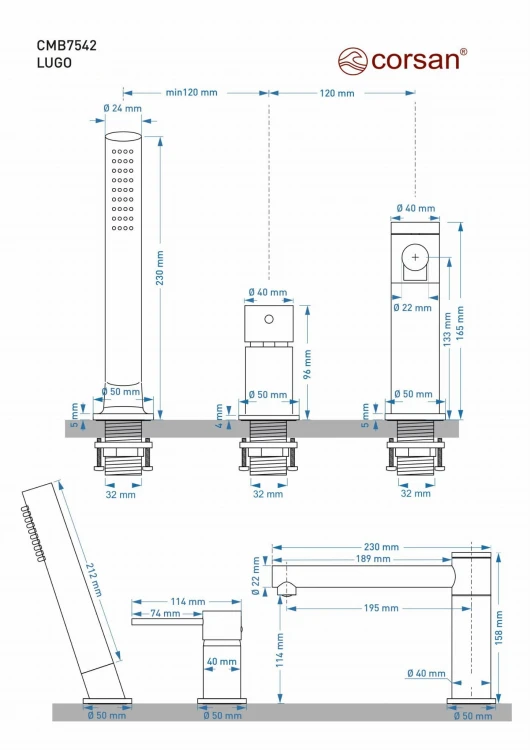 CMB7542
LUGO

corsan®

min120 mm
120 mm
Ø 24 mm
230 mm
Ø 50 mm
5 mm
32 mm
Ø 40 mm
96 mm
Ø 50 mm
4 mm
32 mm
Ø 40 mm
Ø 22 mm
133 mm
165 mm
Ø 50 mm
5 mm
32 mm

212 mm
Ø 50 mm
114 mm
74 mm
40 mm
Ø 50 mm
230 mm
189 mm
Ø 22 mm
195 mm
114 mm
158 mm
Ø 40 mm
Ø 50 mm