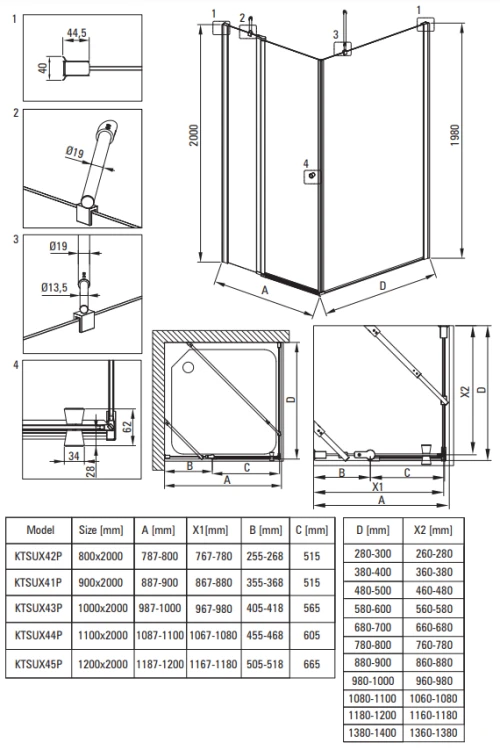 1

44,5

40

2

Ø19

3

Ø19

Ø13,5

4

62

34

28

1 2 3 1

2000

4

1980

A

D

D

B C

A

X2 D

B C

X1

A

| Model | Size [mm] | A [mm] | X1[mm] | B [mm] | C [mm] |
|---|---|---|---|---|---|
| KTSUX42P | 800x2000 | 787-800 | 767-780 | 255-268 | 515 |
| KTSUX41P | 900x2000 | 887-900 | 867-880 | 355-368 | 515 |
| KTSUX43P | 1000x2000 | 987-1000 | 967-980 | 405-418 | 565 |
| KTSUX44P | 1100x2000 | 1087-1100 | 1067-1080 | 455-468 | 605 |
| KTSUX45P | 1200x2000 | 1187-1200 | 1167-1180 | 505-518 | 665 |

| D [mm] | X2 [mm] |
|---|---|
| 280-300 | 260-280 |
| 380-400 | 360-380 |
| 480-500 | 460-480 |
| 580-600 | 560-580 |
| 680-700 | 660-680 |
| 780-800 | 760-780 |
| 880-900 | 860-880 |
| 980-1000 | 960-980 |
| 1080-1100 | 1060-1080 |
| 1180-1200 | 1160-1180 |
| 1380-1400 | 1360-1380 |