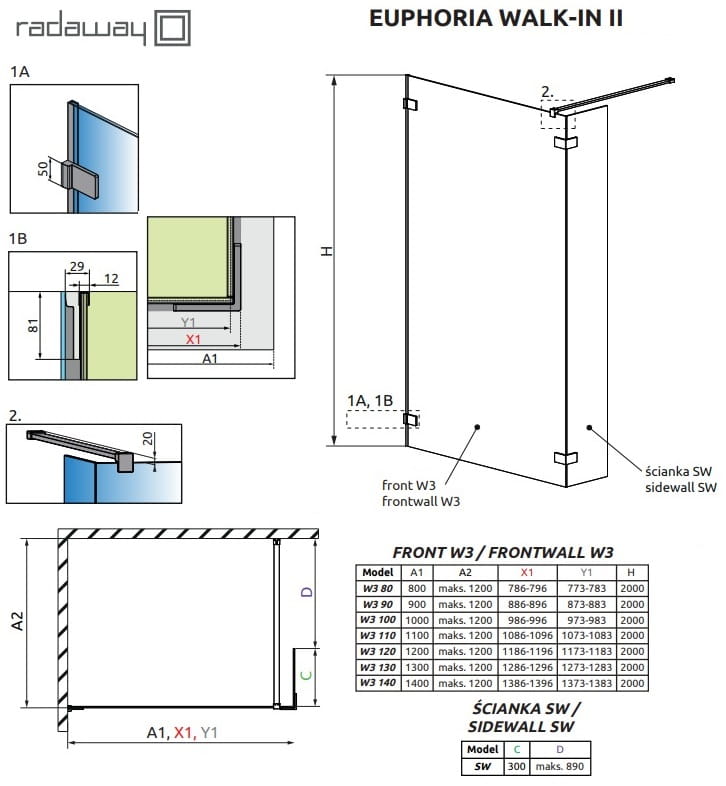 radaway

EUPHORIA WALK-IN II

1A

50

1B

29

12

81

Y1

X1

A1

2.

20

H

2.

1A, 1B

front W3
frontwall W3

ścianka SW
sidewall SW

A2

D

C

A1, X1, Y1

FRONT W3 / FRONTWALL W3

| Model | A1 | A2 | X1 | Y1 | H |
|---|---|---|---|---|---|
| W3 80 | 800 | maks. 1200 | 786-796 | 773-783 | 2000 |
| W3 90 | 900 | maks. 1200 | 886-896 | 873-883 | 2000 |
| W3 100 | 1000 | maks. 1200 | 986-996 | 973-983 | 2000 |
| W3 110 | 1100 | maks. 1200 | 1086-1096 | 1073-1083 | 2000 |
| W3 120 | 1200 | maks. 1200 | 1186-1196 | 1173-1183 | 2000 |
| W3 130 | 1300 | maks. 1200 | 1286-1296 | 1273-1283 | 2000 |
| W3 140 | 1400 | maks. 1200 | 1386-1396 | 1373-1383 | 2000 |

ŚCIANKA SW /
SIDEWALL SW

| Model | C | D |
|---|---|---|
| SW | 300 | maks. 890 |