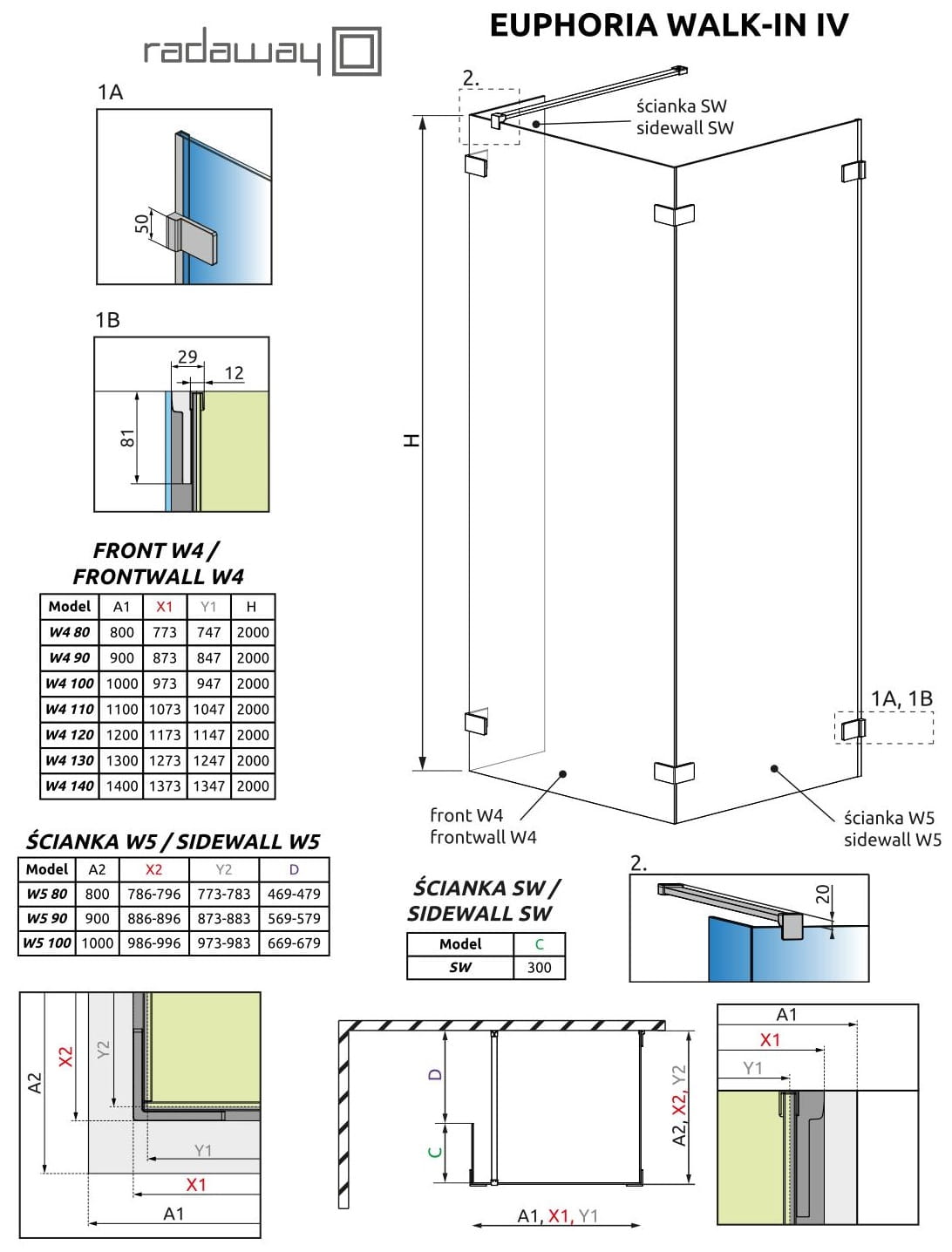 radaway

EUPHORIA WALK-IN IV

1A

50

1B

29

12

81

2.

ścianka SW
sidewall SW

H

1A, 1B

front W4
frontwall W4

ścianka W5
sidewall W5

FRONT W4 /
FRONTWALL W4

| Model | A1 | X1 | Y1 | H |
|---|---|---|---|---|
| W4 80 | 800 | 773 | 747 | 2000 |
| W4 90 | 900 | 873 | 847 | 2000 |
| W4 100 | 1000 | 973 | 947 | 2000 |
| W4 110 | 1100 | 1073 | 1047 | 2000 |
| W4 120 | 1200 | 1173 | 1147 | 2000 |
| W4 130 | 1300 | 1273 | 1247 | 2000 |
| W4 140 | 1400 | 1373 | 1347 | 2000 |

ŚCIANKA W5 / SIDEWALL W5

| Model | A2 | X2 | Y2 | D |
|---|---|---|---|---|
| W5 80 | 800 | 786-796 | 773-783 | 469-479 |
| W5 90 | 900 | 886-896 | 873-883 | 569-579 |
| W5 100 | 1000 | 986-996 | 973-983 | 669-679 |

ŚCIANKA SW /
SIDEWALL SW

| Model | C |
|---|---|
| SW | 300 |

2.

20

A2

X2

Y2

Y1

X1

A1

D

C

A2, X2, Y2

A1, X1, Y1

A1

X1

Y1