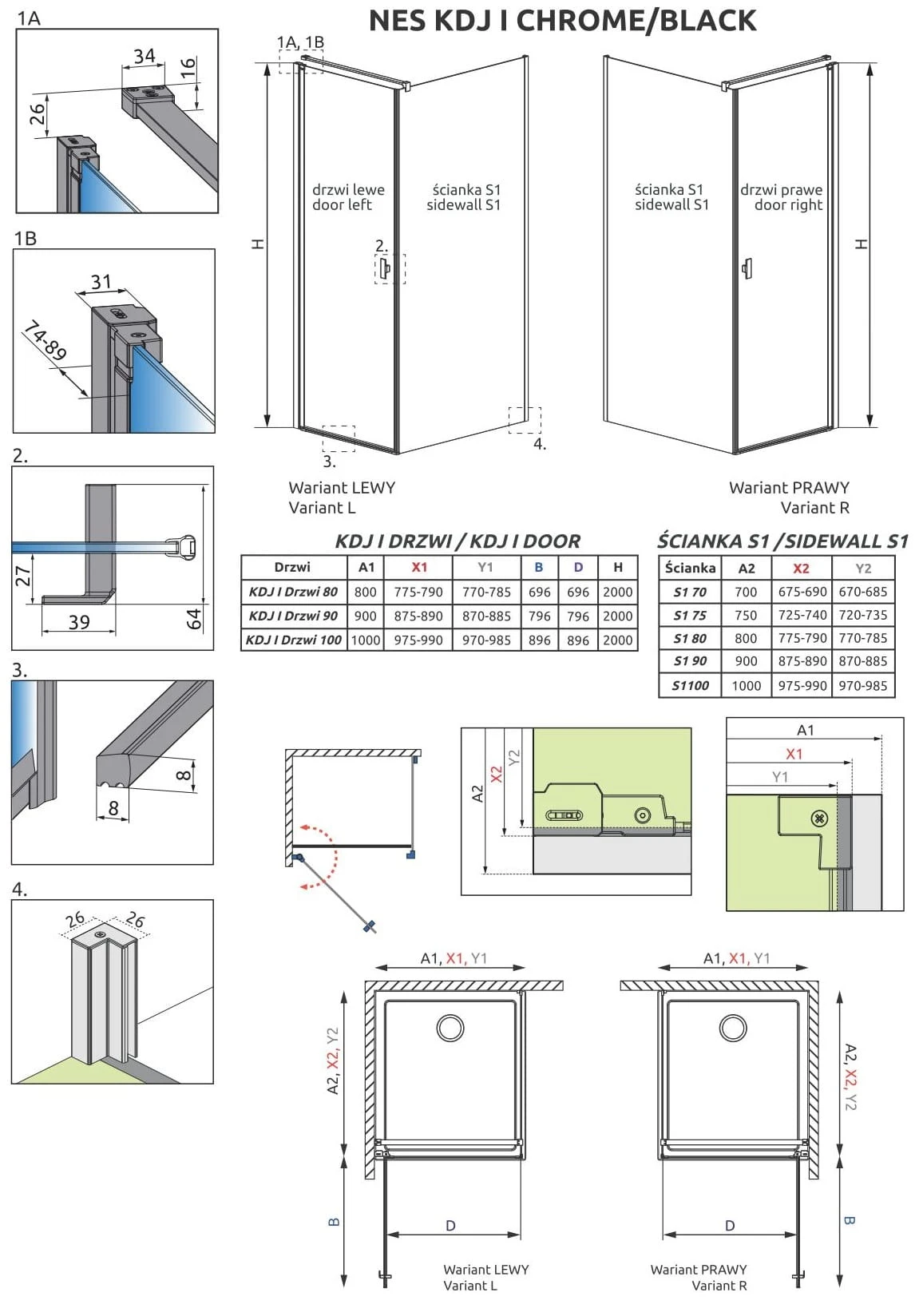 NES KDJ I CHROME/BLACK

1A
34
16
26

1B
31
74-89

2.
27
39
64

3.
8
8

4.
26
26

1A, 1B

H

drzwi lewe
door left

ścianka S1
sidewall S1

2.

3.

4.

Wariant LEWY
Variant L

ścianka S1
sidewall S1

drzwi prawe
door right

H

Wariant PRAWY
Variant R

KDJ I DRZWI / KDJ I DOOR

| Drzwi | A1 | X1 | Y1 | B | D | H |
|---|---|---|---|---|---|---|
| KDJ I Drzwi 80 | 800 | 775-790 | 770-785 | 696 | 696 | 2000 |
| KDJ I Drzwi 90 | 900 | 875-890 | 870-885 | 796 | 796 | 2000 |
| KDJ I Drzwi 100 | 1000 | 975-990 | 970-985 | 896 | 896 | 2000 |

ŚCIANKA S1 /SIDEWALL S1

| Ścianka | A2 | X2 | Y2 |
|---|---|---|---|
| S1 70 | 700 | 675-690 | 670-685 |
| S1 75 | 750 | 725-740 | 720-735 |
| S1 80 | 800 | 775-790 | 770-785 |
| S1 90 | 900 | 875-890 | 870-885 |
| S1100 | 1000 | 975-990 | 970-985 |

A2
X2
Y2

A1
X1
Y1

A1, X1, Y1

A2, X2, Y2

B

D

Wariant LEWY
Variant L

A1, X1, Y1

A2, X2, Y2

B

D

Wariant PRAWY
Variant R